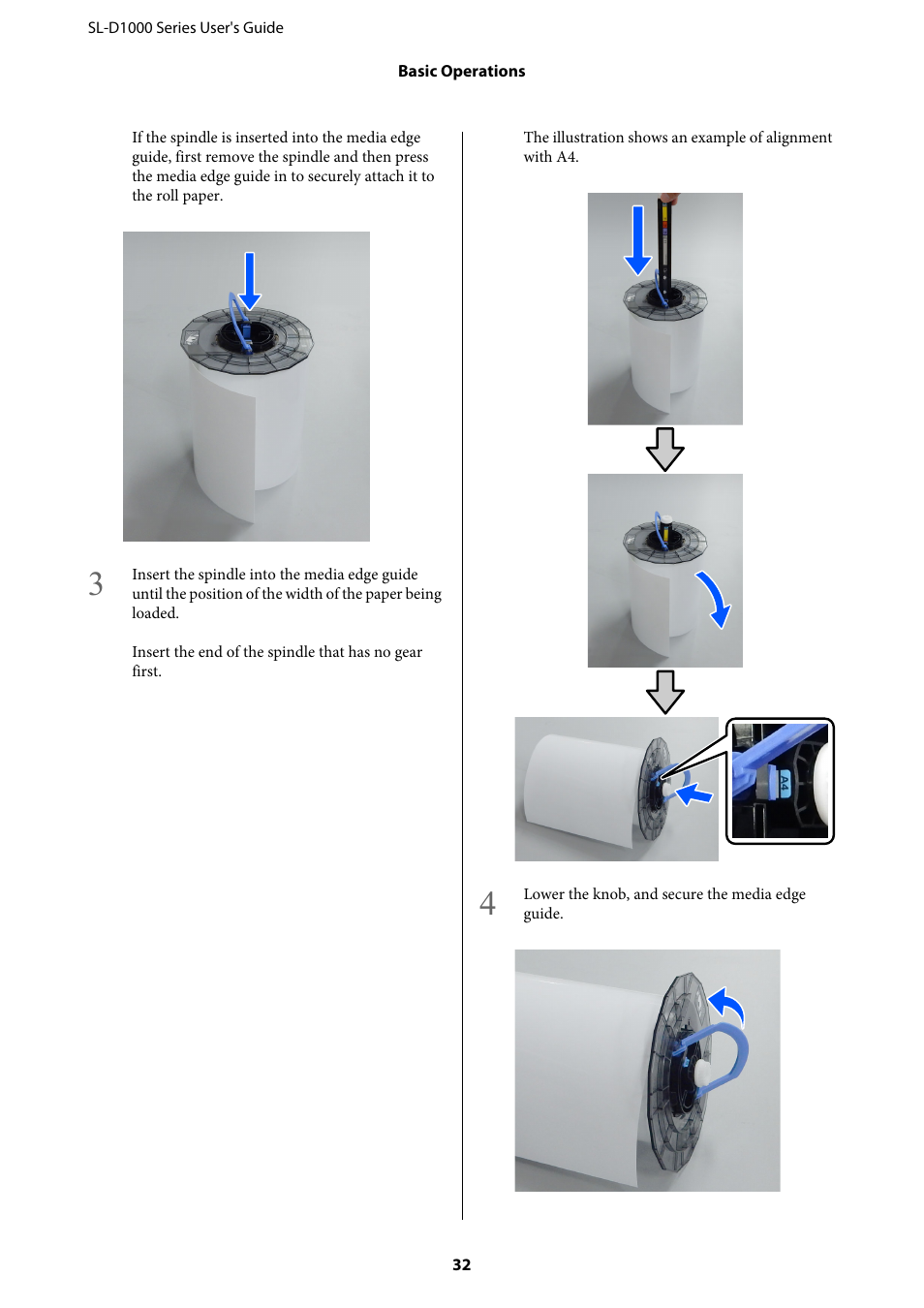 SL-D1000 Series User's Guide

Basic Operations

If the spindle is inserted into the media edge guide, first remove the spindle and then press the media edge guide in to securely attach it to the roll paper.

3 Insert the spindle into the media edge guide until the position of the width of the paper being loaded.

Insert the end of the spindle that has no gear first.

The illustration shows an example of alignment with A4.

A4

4 Lower the knob, and secure the media edge guide.

32