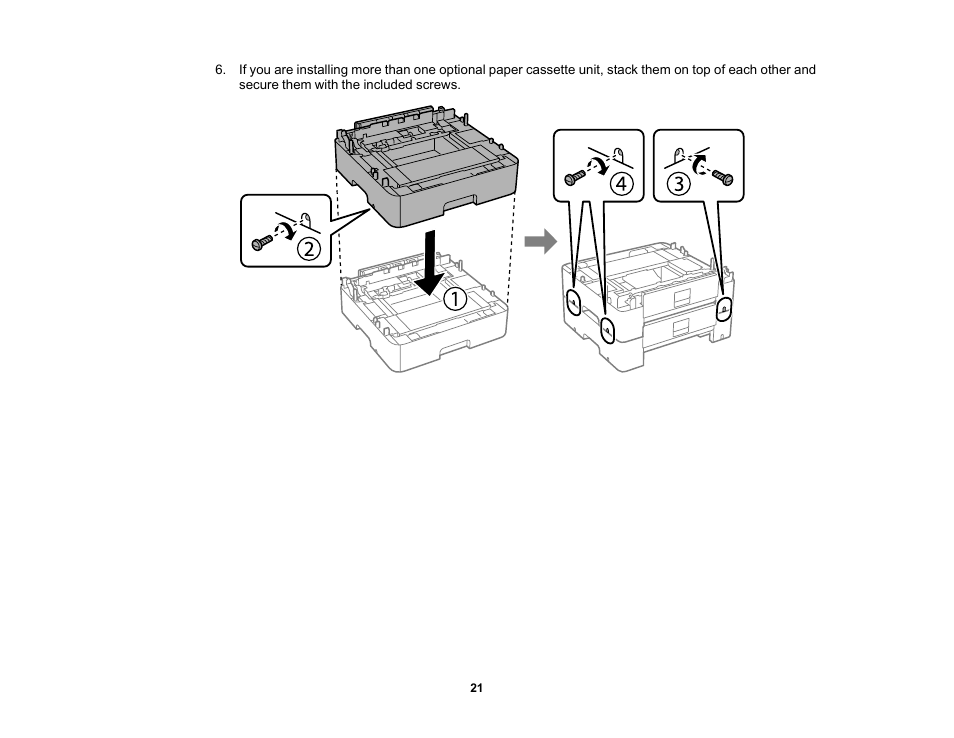 6. If you are installing more than one optional paper cassette unit, stack them on top of each other and secure them with the included screws.

② ① ④ ③

21