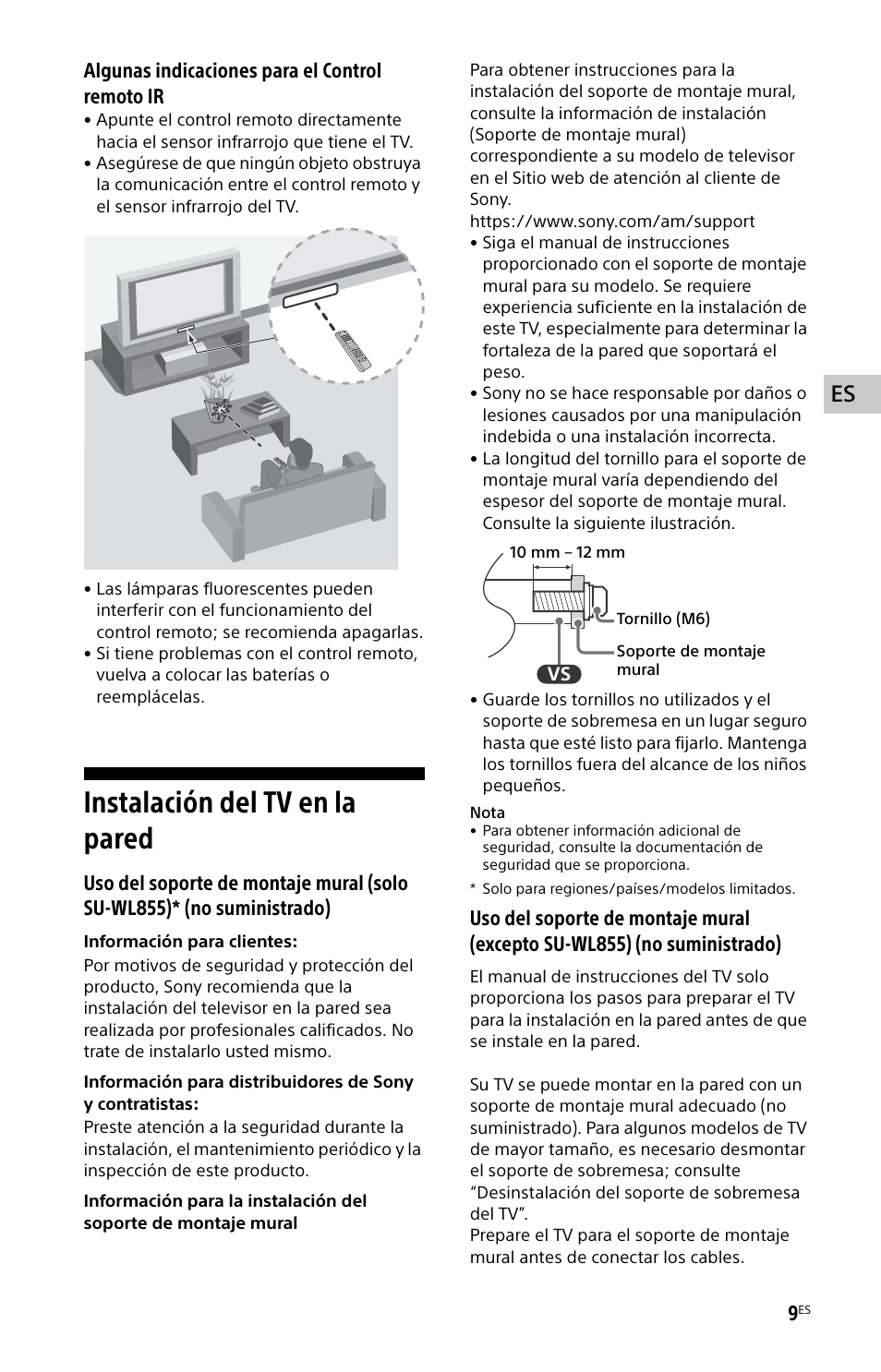 Algunas indicaciones para el Control remoto IR

• Apunte el control remoto directamente hacia el sensor infrarrojo que tiene el TV.
• Asegúrese de que ningún objeto obstruya la comunicación entre el control remoto y el sensor infrarrojo del TV.

• Las lámparas fluorescentes pueden interferir con el funcionamiento del control remoto; se recomienda apagarlas.
• Si tiene problemas con el control remoto, vuelva a colocar las baterías o reemplácelas.

Instalación del TV en la pared

Uso del soporte de montaje mural (solo SU-WL855)* (no suministrado)

Información para clientes:
Por motivos de seguridad y protección del producto, Sony recomienda que la instalación del televisor en la pared sea realizada por profesionales calificados. No trate de instalarlo usted mismo.

Información para distribuidores de Sony y contratistas:
Preste atención a la seguridad durante la instalación, el mantenimiento periódico y la inspección de este producto.

Información para la instalación del soporte de montaje mural

Para obtener instrucciones para la instalación del soporte de montaje mural, consulte la información de instalación (Soporte de montaje mural) correspondiente a su modelo de televisor en el Sitio web de atención al cliente de Sony.
https://www.sony.com/am/support
• Siga el manual de instrucciones proporcionado con el soporte de montaje mural para su modelo. Se requiere experiencia suficiente en la instalación de este TV, especialmente para determinar la fortaleza de la pared que soportará el peso.
• Sony no se hace responsable por daños o lesiones causados por una manipulación indebida o una instalación incorrecta.
• La longitud del tornillo para el soporte de montaje mural varía dependiendo del espesor del soporte de montaje mural. Consulte la siguiente ilustración.

10 mm – 12 mm
Tornillo (M6)
Soporte de montaje mural
VS

• Guarde los tornillos no utilizados y el soporte de sobremesa en un lugar seguro hasta que esté listo para fijarlo. Mantenga los tornillos fuera del alcance de los niños pequeños.

Nota
• Para obtener información adicional de seguridad, consulte la documentación de seguridad que se proporciona.

* Solo para regiones/países/modelos limitados.

Uso del soporte de montaje mural (excepto SU-WL855) (no suministrado)

El manual de instrucciones del TV solo proporciona los pasos para preparar el TV para la instalación en la pared antes de que se instale en la pared.

Su TV se puede montar en la pared con un soporte de montaje mural adecuado (no suministrado). Para algunos modelos de TV de mayor tamaño, es necesario desmontar el soporte de sobremesa; consulte “Desinstalación del soporte de sobremesa del TV”.
Prepare el TV para el soporte de montaje mural antes de conectar los cables.

ES

9ES