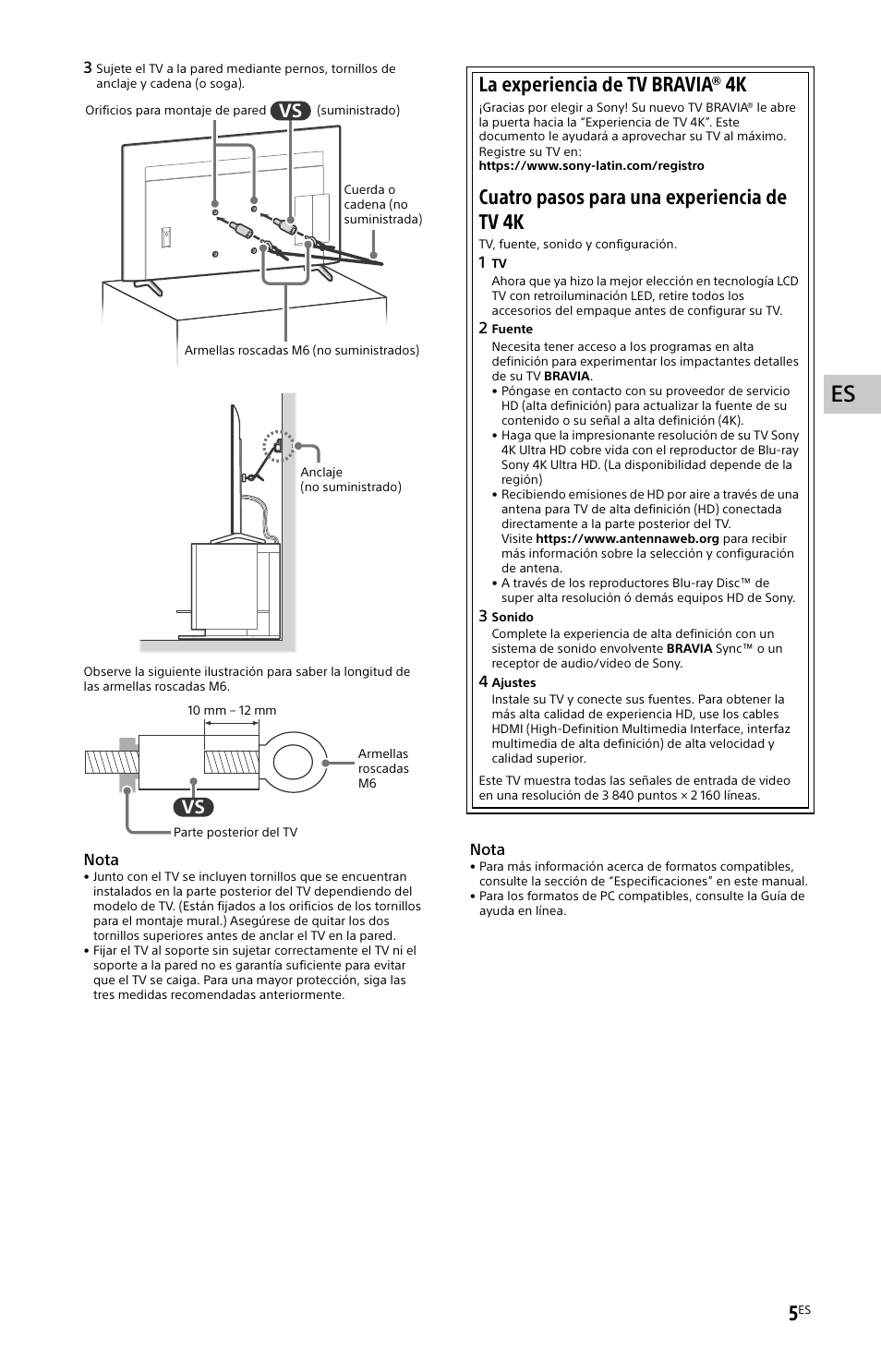 3 Sujete el TV a la pared mediante pernos, tornillos de anclaje y cadena (o soga).

Orificios para montaje de pared VS (suministrado)

Cuerda o cadena (no suministrada)

Armellas roscadas M6 (no suministrados)

Anclaje (no suministrado)

Observe la siguiente ilustración para saber la longitud de las armellas roscadas M6.

10 mm – 12 mm

Armellas roscadas M6

VS

Parte posterior del TV

Nota
• Junto con el TV se incluyen tornillos que se encuentran instalados en la parte posterior del TV dependiendo del modelo de TV. (Están fijados a los orificios de los tornillos para el montaje mural.) Asegúrese de quitar los dos tornillos superiores antes de anclar el TV en la pared.
• Fijar el TV al soporte sin sujetar correctamente el TV ni el soporte a la pared no es garantía suficiente para evitar que el TV se caiga. Para una mayor protección, siga las tres medidas recomendadas anteriormente.

La experiencia de TV BRAVIA® 4K

¡Gracias por elegir a Sony! Su nuevo TV BRAVIA® le abre la puerta hacia la "Experiencia de TV 4K". Este documento le ayudará a aprovechar su TV al máximo. Registre su TV en:
https://www.sony-latin.com/registro

Cuatro pasos para una experiencia de TV 4K

TV, fuente, sonido y configuración.

1 TV
Ahora que ya hizo la mejor elección en tecnología LCD TV con retroiluminación LED, retire todos los accesorios del empaque antes de configurar su TV.

2 Fuente
Necesita tener acceso a los programas en alta definición para experimentar los impactantes detalles de su TV BRAVIA.
• Póngase en contacto con su proveedor de servicio HD (alta definición) para actualizar la fuente de su contenido o su señal a alta definición (4K).
• Haga que la impresionante resolución de su TV Sony 4K Ultra HD cobre vida con el reproductor de Blu-ray Sony 4K Ultra HD. (La disponibilidad depende de la región)
• Recibiendo emisiones de HD por aire a través de una antena para TV de alta definición (HD) conectada directamente a la parte posterior del TV. Visite https://www.antennaweb.org para recibir más información sobre la selección y configuración de antena.
• A través de los reproductores Blu-ray Disc™ de super alta resolución ó demás equipos HD de Sony.

3 Sonido
Complete la experiencia de alta definición con un sistema de sonido envolvente BRAVIA Sync™ o un receptor de audio/video de Sony.

4 Ajustes
Instale su TV y conecte sus fuentes. Para obtener la más alta calidad de experiencia HD, use los cables HDMI (High-Definition Multimedia Interface, interfaz multimedia de alta definición) de alta velocidad y calidad superior.

Este TV muestra todas las señales de entrada de video en una resolución de 3 840 puntos × 2 160 líneas.

Nota
• Para más información acerca de formatos compatibles, consulte la sección de "Especificaciones" en este manual.
• Para los formatos de PC compatibles, consulte la Guía de ayuda en línea.

ES

5ES