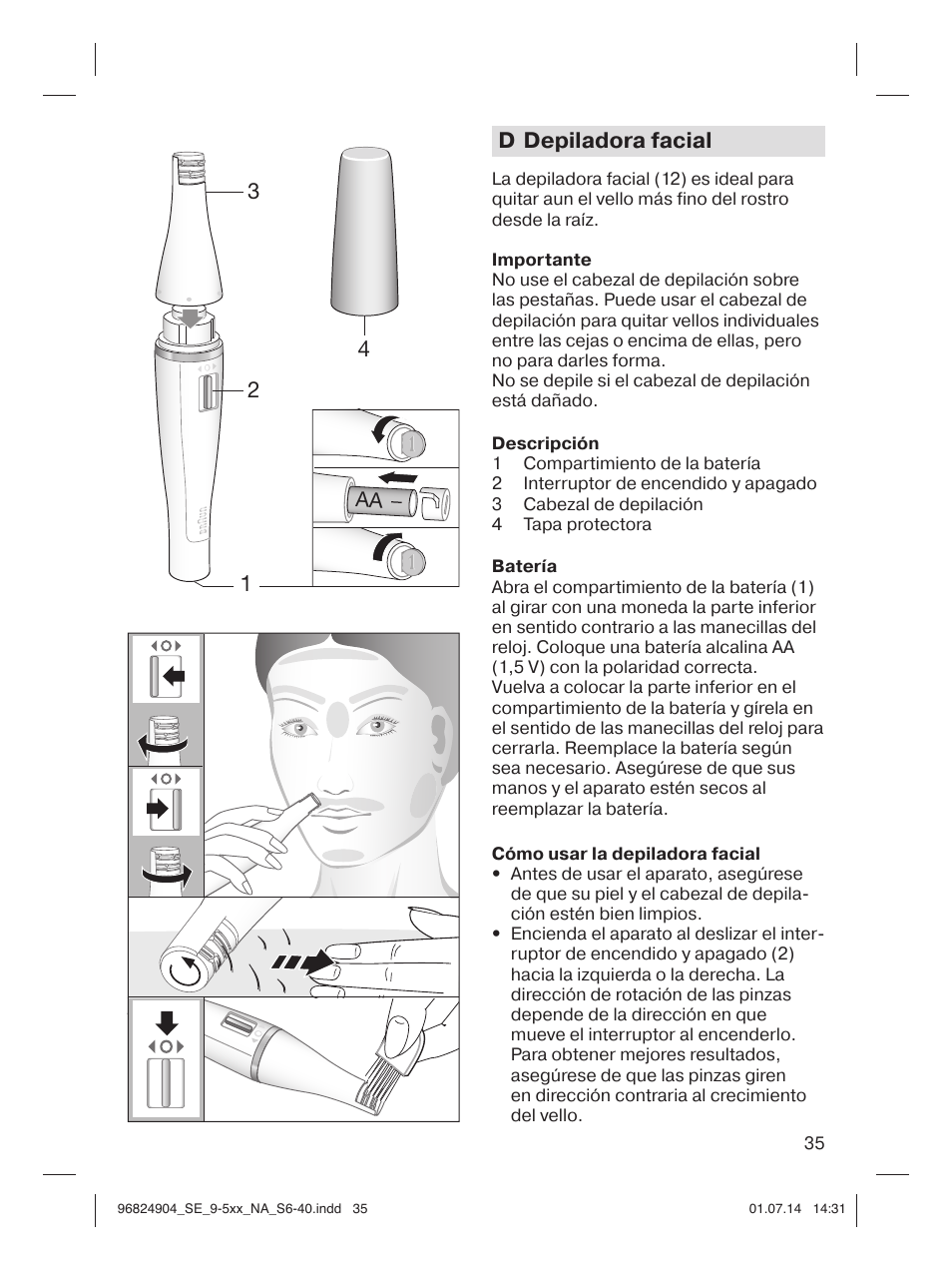 3

4

2

AA –

1

D Depiladora facial

La depiladora facial (12) es ideal para quitar aun el vello más fino del rostro desde la raíz.

Importante
No use el cabezal de depilación sobre las pestañas. Puede usar el cabezal de depilación para quitar vellos individuales entre las cejas o encima de ellas, pero no para darles forma.
No se depile si el cabezal de depilación está dañado.

Descripción
1 Compartimiento de la batería
2 Interruptor de encendido y apagado
3 Cabezal de depilación
4 Tapa protectora

Batería
Abra el compartimiento de la batería (1) al girar con una moneda la parte inferior en sentido contrario a las manecillas del reloj. Coloque una batería alcalina AA (1,5 V) con la polaridad correcta.
Vuelva a colocar la parte inferior en el compartimiento de la batería y gírela en el sentido de las manecillas del reloj para cerrarla. Reemplace la batería según sea necesario. Asegúrese de que sus manos y el aparato estén secos al reemplazar la batería.

Cómo usar la depiladora facial
• Antes de usar el aparato, asegúrese de que su piel y el cabezal de depilación estén bien limpios.
• Encienda el aparato al deslizar el interruptor de encendido y apagado (2) hacia la izquierda o la derecha. La dirección de rotación de las pinzas depende de la dirección en que mueve el interruptor al encenderlo. Para obtener mejores resultados, asegúrese de que las pinzas giren en dirección contraria al crecimiento del vello.

35

96824904_SE_9-5xx_NA_S6-40.indd 35 01.07.14 14:31