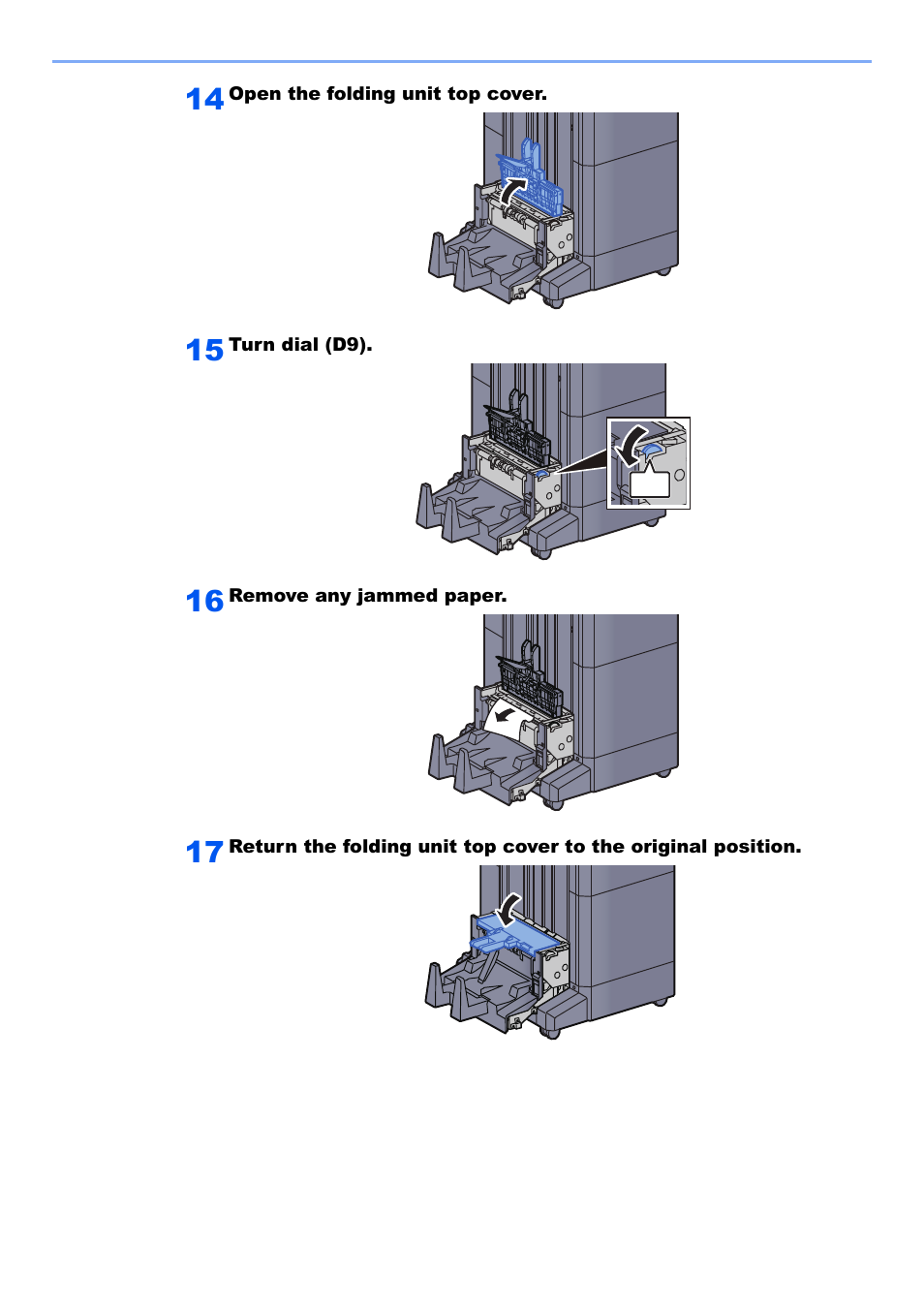 14 Open the folding unit top cover.

15 Turn dial (D9).

16 Remove any jammed paper.

17 Return the folding unit top cover to the original position.