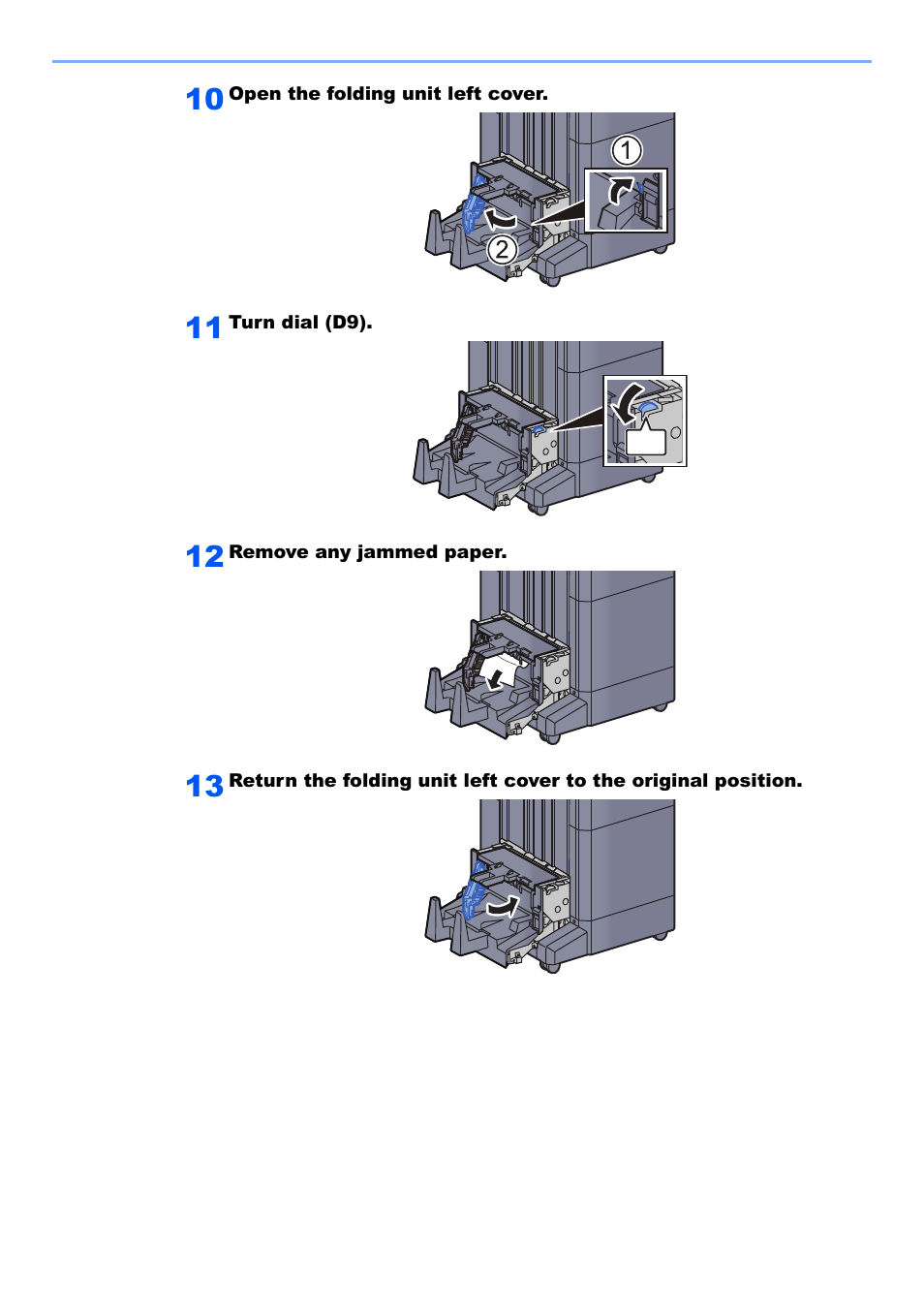 10 Open the folding unit left cover.

1

2

11 Turn dial (D9).

12 Remove any jammed paper.

13 Return the folding unit left cover to the original position.