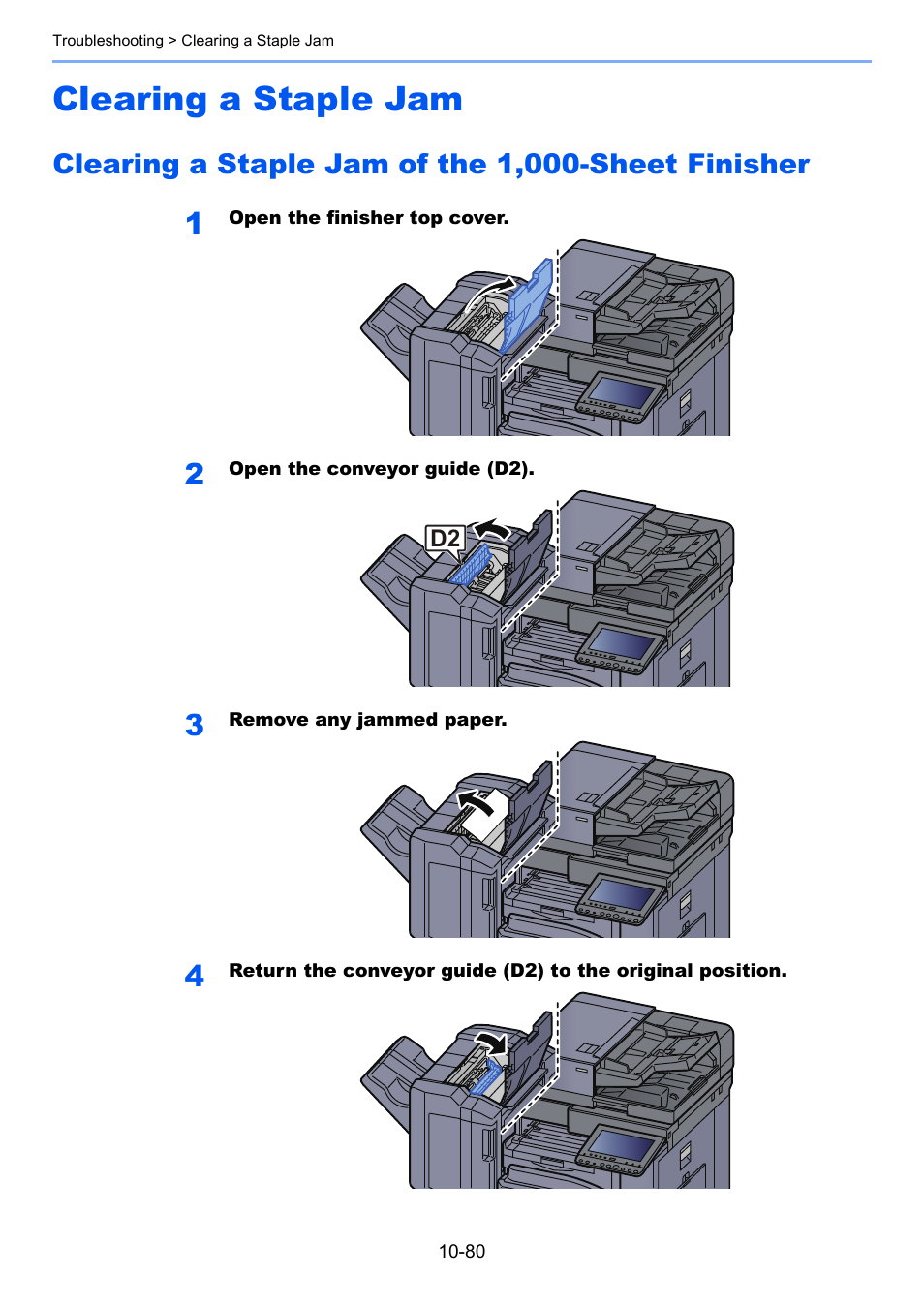 Troubleshooting > Clearing a Staple Jam

Clearing a Staple Jam

Clearing a Staple Jam of the 1,000-Sheet Finisher

1 Open the finisher top cover.

2 Open the conveyor guide (D2).

D2

3 Remove any jammed paper.

4 Return the conveyor guide (D2) to the original position.

10-80