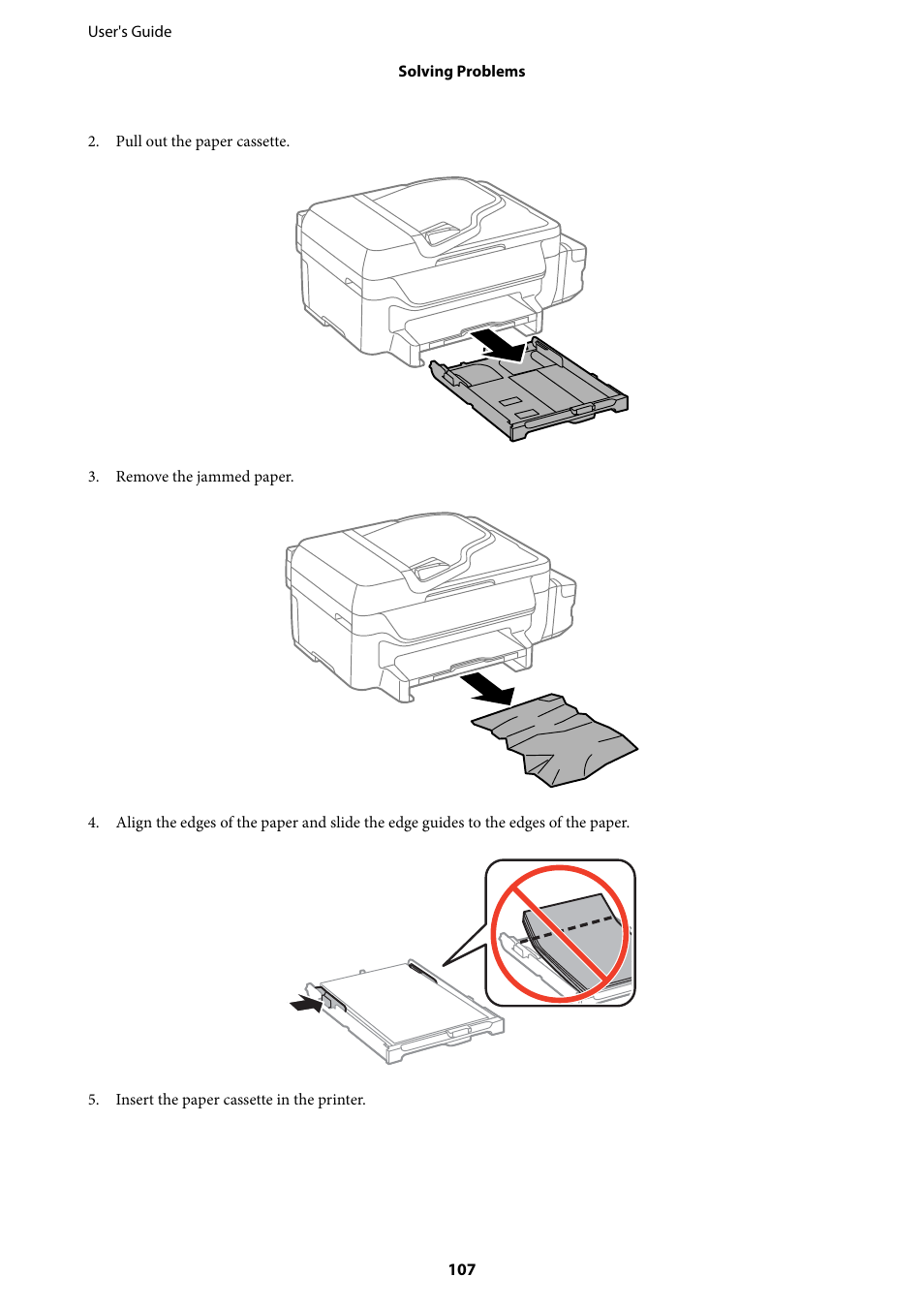 User's Guide

Solving Problems

2. Pull out the paper cassette.

3. Remove the jammed paper.

4. Align the edges of the paper and slide the edge guides to the edges of the paper.

5. Insert the paper cassette in the printer.

107