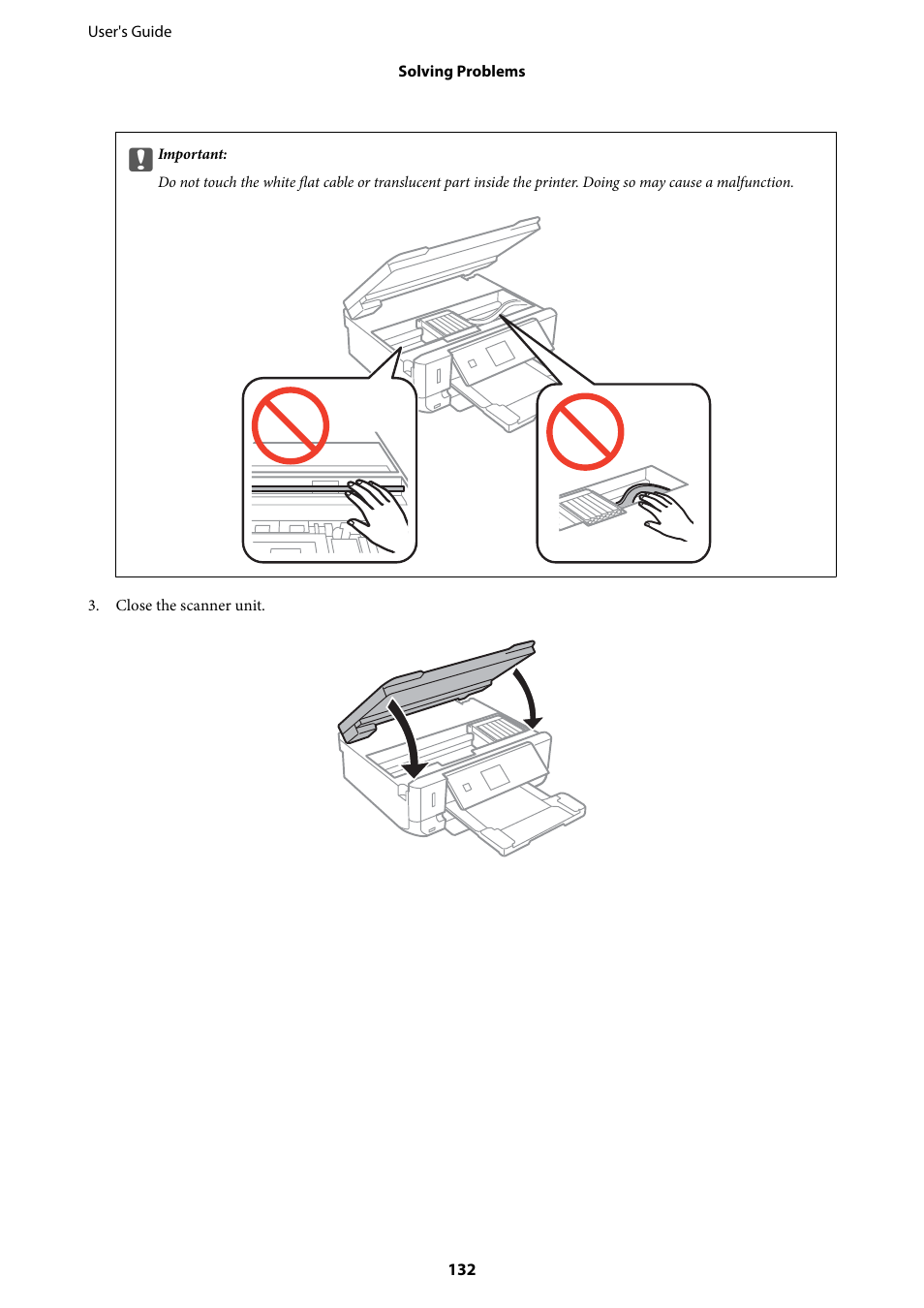 User's Guide

Solving Problems

Important:
Do not touch the white flat cable or translucent part inside the printer. Doing so may cause a malfunction.

3. Close the scanner unit.

132