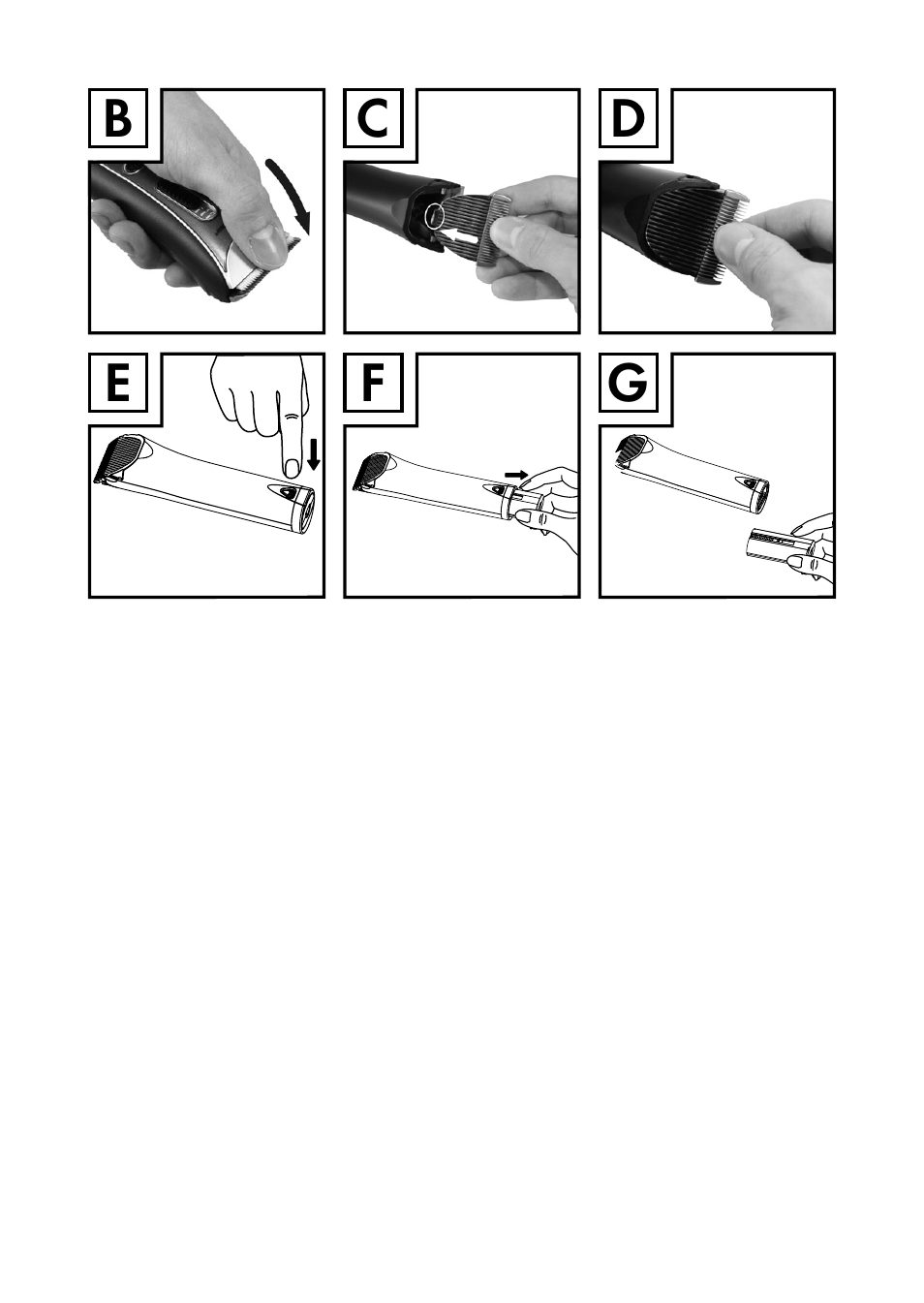 B

C

D

E

F

G