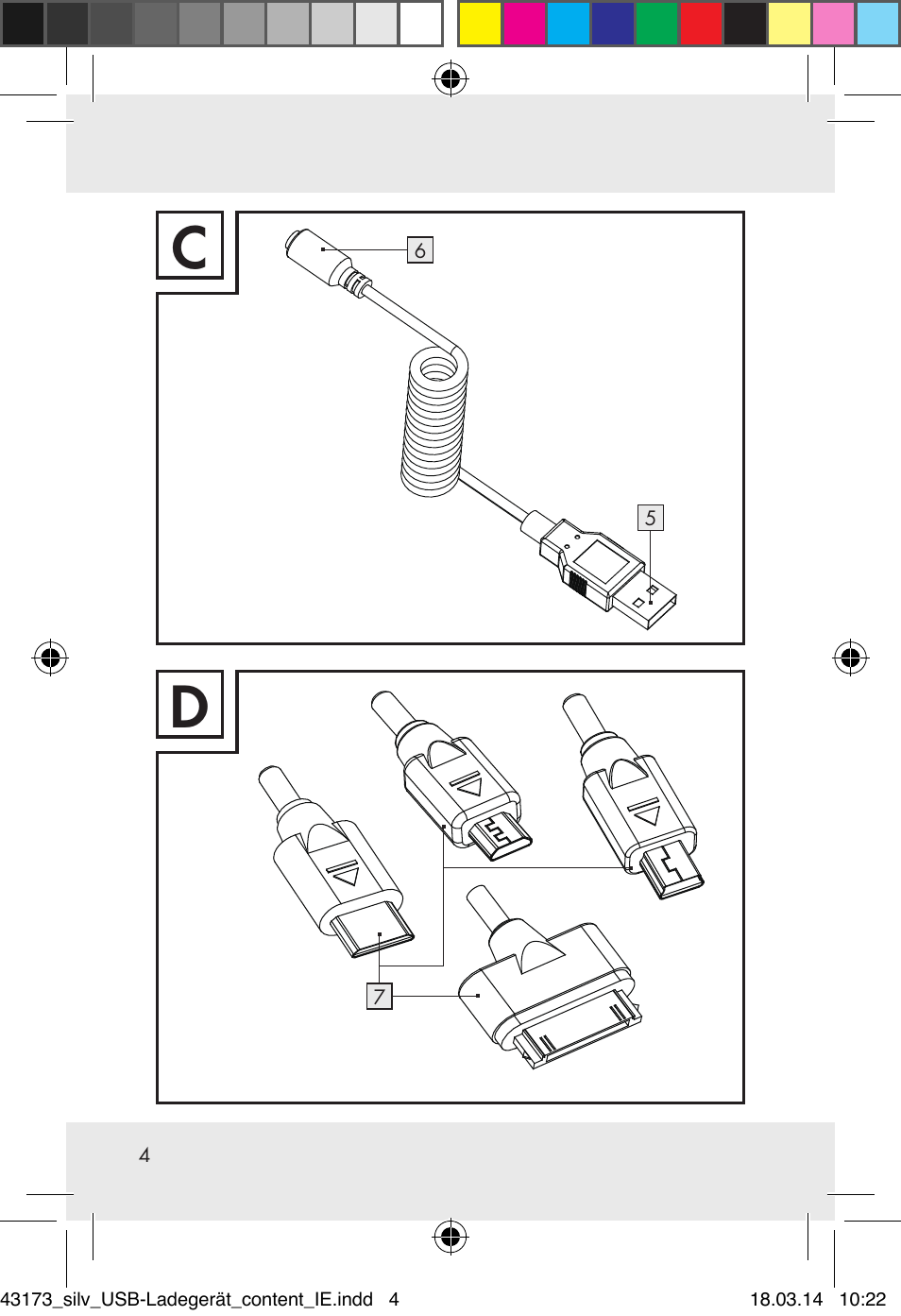 C

6

5

D

7

4

43173_silv_USB-Ladegerät_content_IE.indd 4 18.03.14 10:22