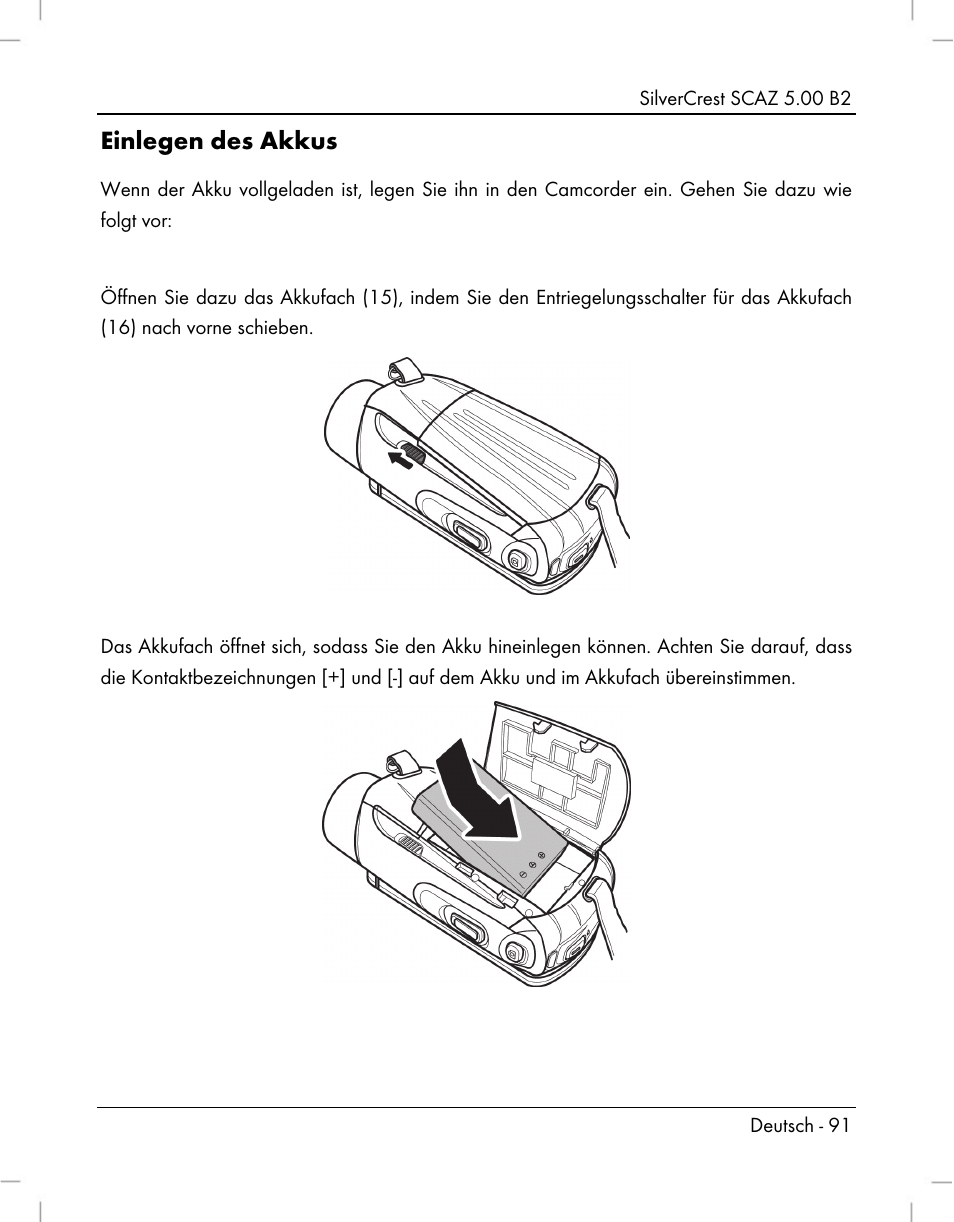 SilverCrest SCAZ 5.00 B2

Einlegen des Akkus

Wenn der Akku vollgeladen ist, legen Sie ihn in den Camcorder ein. Gehen Sie dazu wie folgt vor:

Öffnen Sie dazu das Akkufach (15), indem Sie den Entriegelungsschalter für das Akkufach (16) nach vorne schieben.

Das Akkufach öffnet sich, sodass Sie den Akku hineinlegen können. Achten Sie darauf, dass die Kontaktbezeichnungen [+] und [-] auf dem Akku und im Akkufach übereinstimmen.

Deutsch - 91