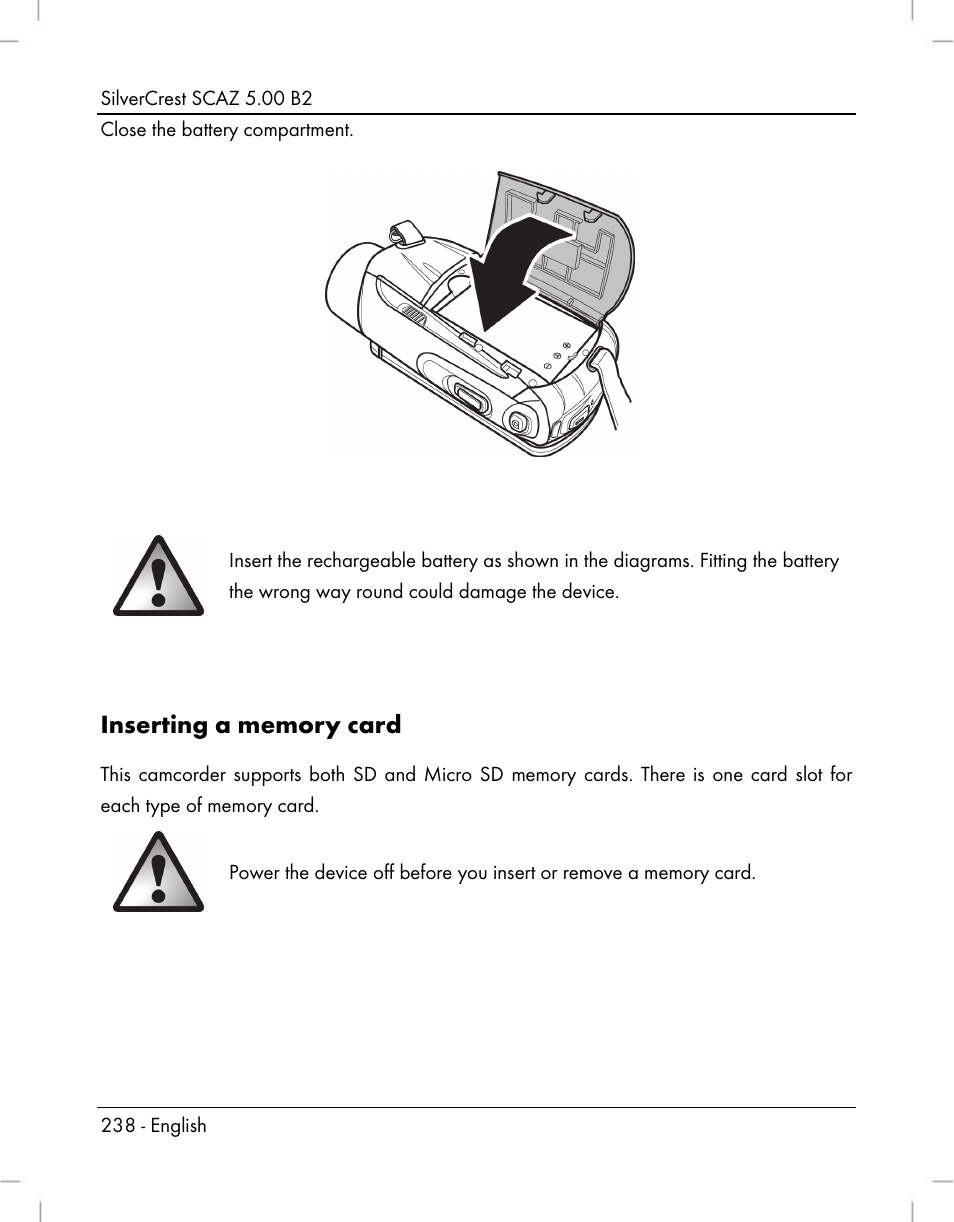 SilverCrest SCAZ 5.00 B2

Close the battery compartment.

Insert the rechargeable battery as shown in the diagrams. Fitting the battery the wrong way round could damage the device.

Inserting a memory card

This camcorder supports both SD and Micro SD memory cards. There is one card slot for each type of memory card.

Power the device off before you insert or remove a memory card.

238 - English