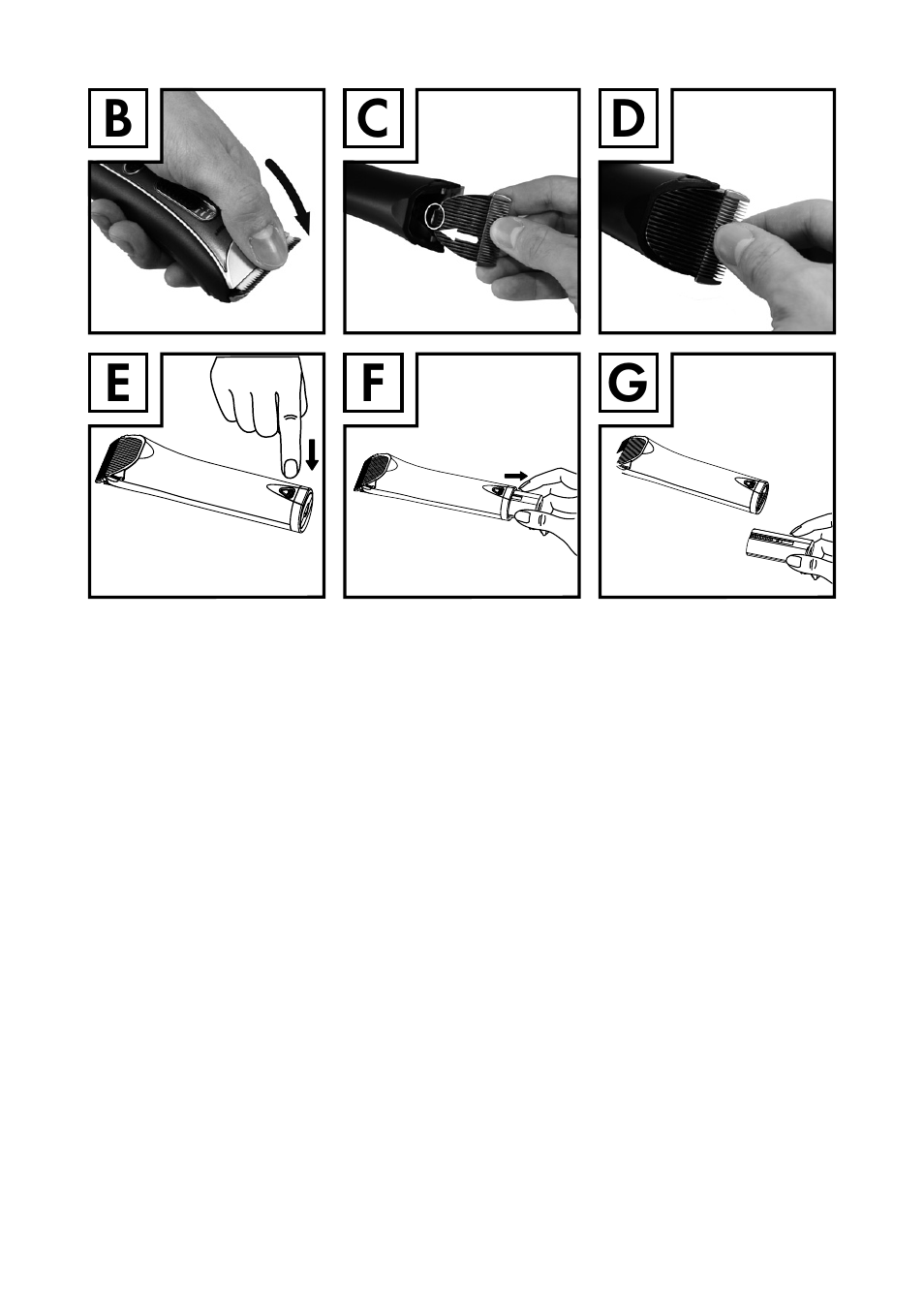 B

C

D

E

F

G