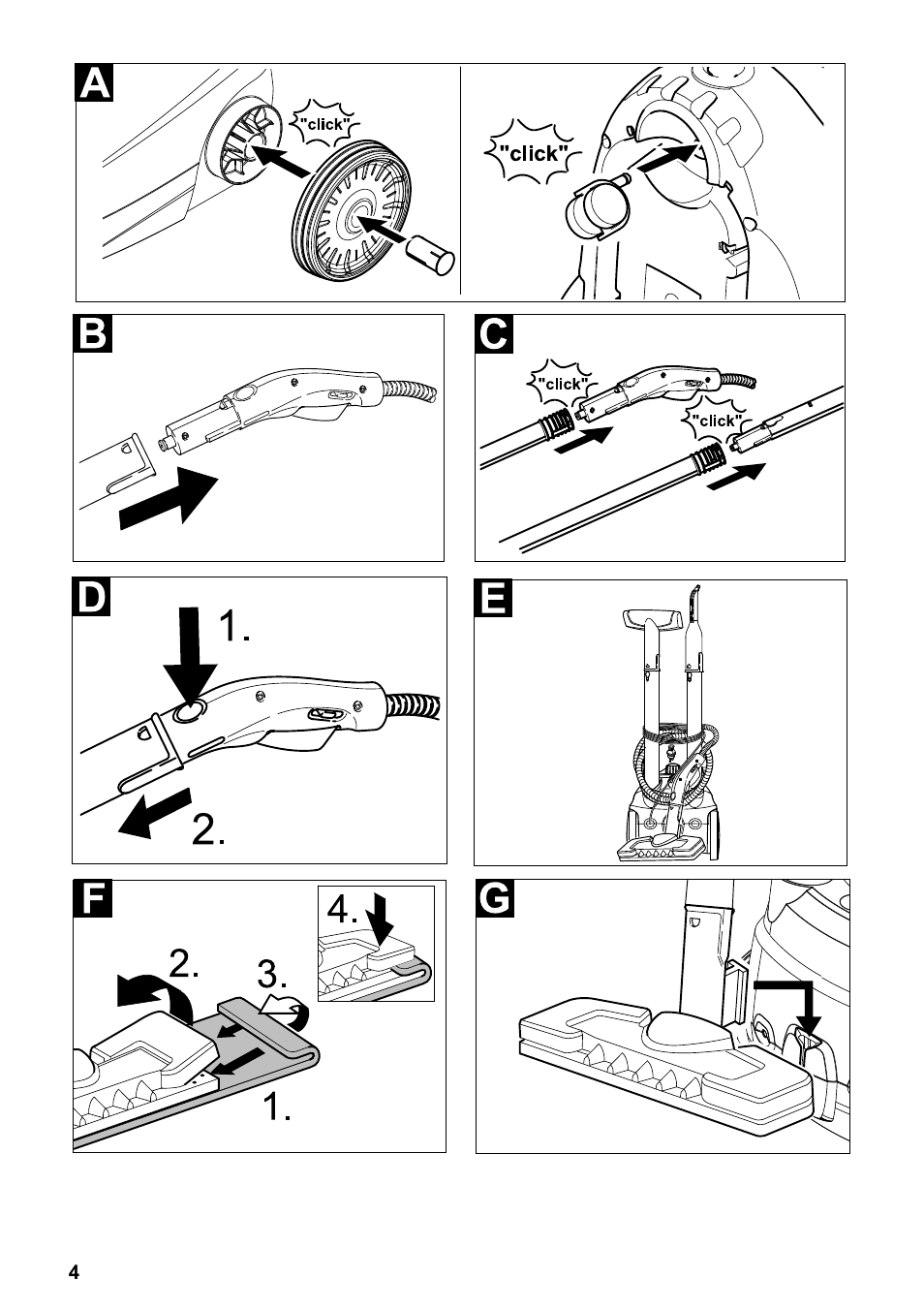 A

"click"

"click"

B

C

"click"

"click"

D

1.

2.

E

F

4.

2.

3.

1.

G

4