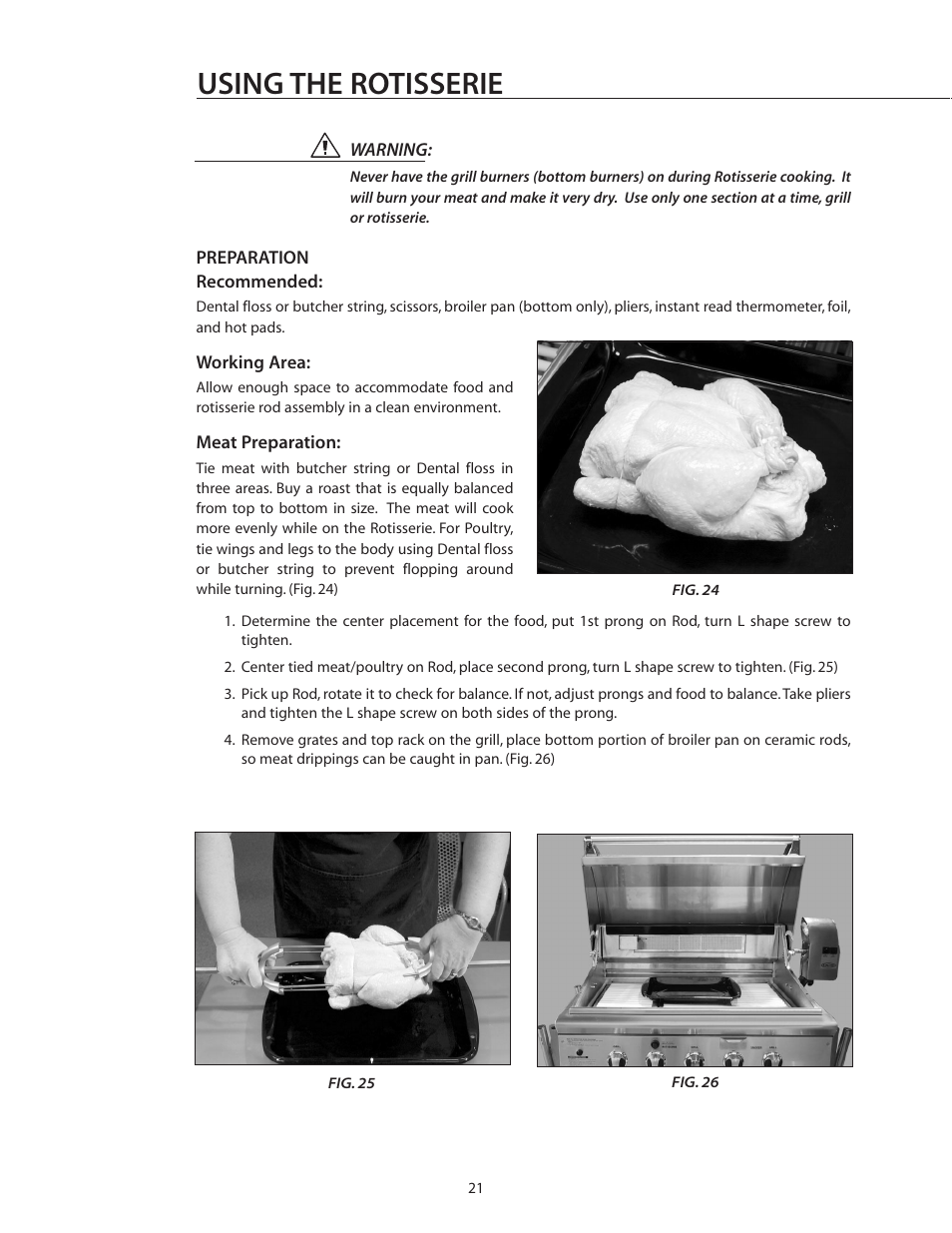 USING THE ROTISSERIE

WARNING:

Never have the grill burners (bottom burners) on during Rotisserie cooking. It will burn your meat and make it very dry. Use only one section at a time, grill or rotisserie.

PREPARATION

Recommended:

Dental floss or butcher string, scissors, broiler pan (bottom only), pliers, instant read thermometer, foil, and hot pads.

Working Area:

Allow enough space to accommodate food and rotisserie rod assembly in a clean environment.

Meat Preparation:

Tie meat with butcher string or Dental floss in three areas. Buy a roast that is equally balanced from top to bottom in size. The meat will cook more evenly while on the Rotisserie. For Poultry, tie wings and legs to the body using Dental floss or butcher string to prevent flopping around while turning. (Fig. 24)

FIG. 24

1. Determine the center placement for the food, put 1st prong on Rod, turn L shape screw to tighten.

2. Center tied meat/poultry on Rod, place second prong, turn L shape screw to tighten. (Fig. 25)

3. Pick up Rod, rotate it to check for balance. If not, adjust prongs and food to balance. Take pliers and tighten the L shape screw on both sides of the prong.

4. Remove grates and top rack on the grill, place bottom portion of broiler pan on ceramic rods, so meat drippings can be caught in pan. (Fig. 26)

FIG. 25

FIG. 26

21