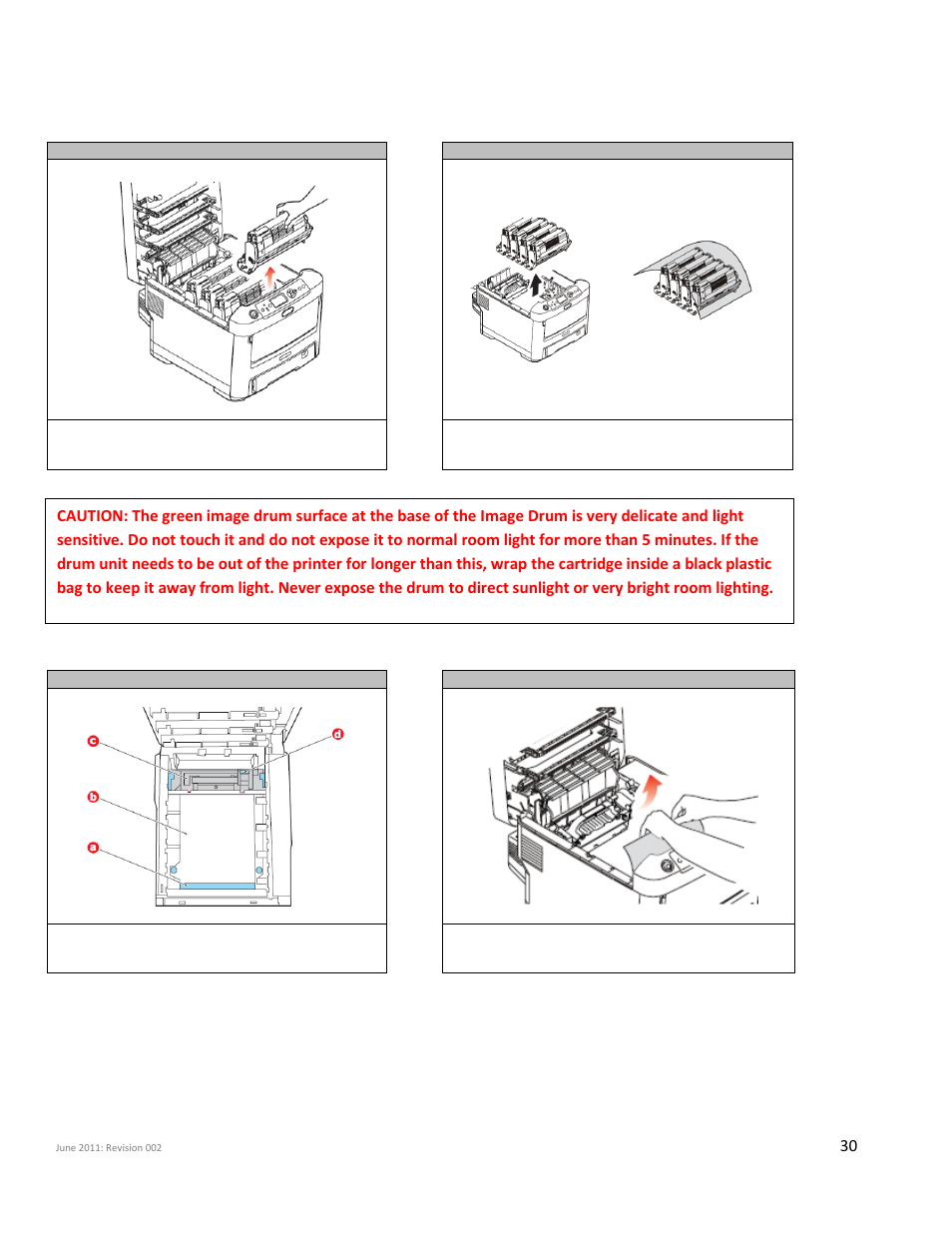 CAUTION: The green image drum surface at the base of the Image Drum is very delicate and light sensitive. Do not touch it and do not expose it to normal room light for more than 5 minutes. If the drum unit needs to be out of the printer for longer than this, wrap the cartridge inside a black plastic bag to keep it away from light. Never expose the drum to direct sunlight or very bright room lighting.

c
d
b
a

June 2011: Revision 002

30