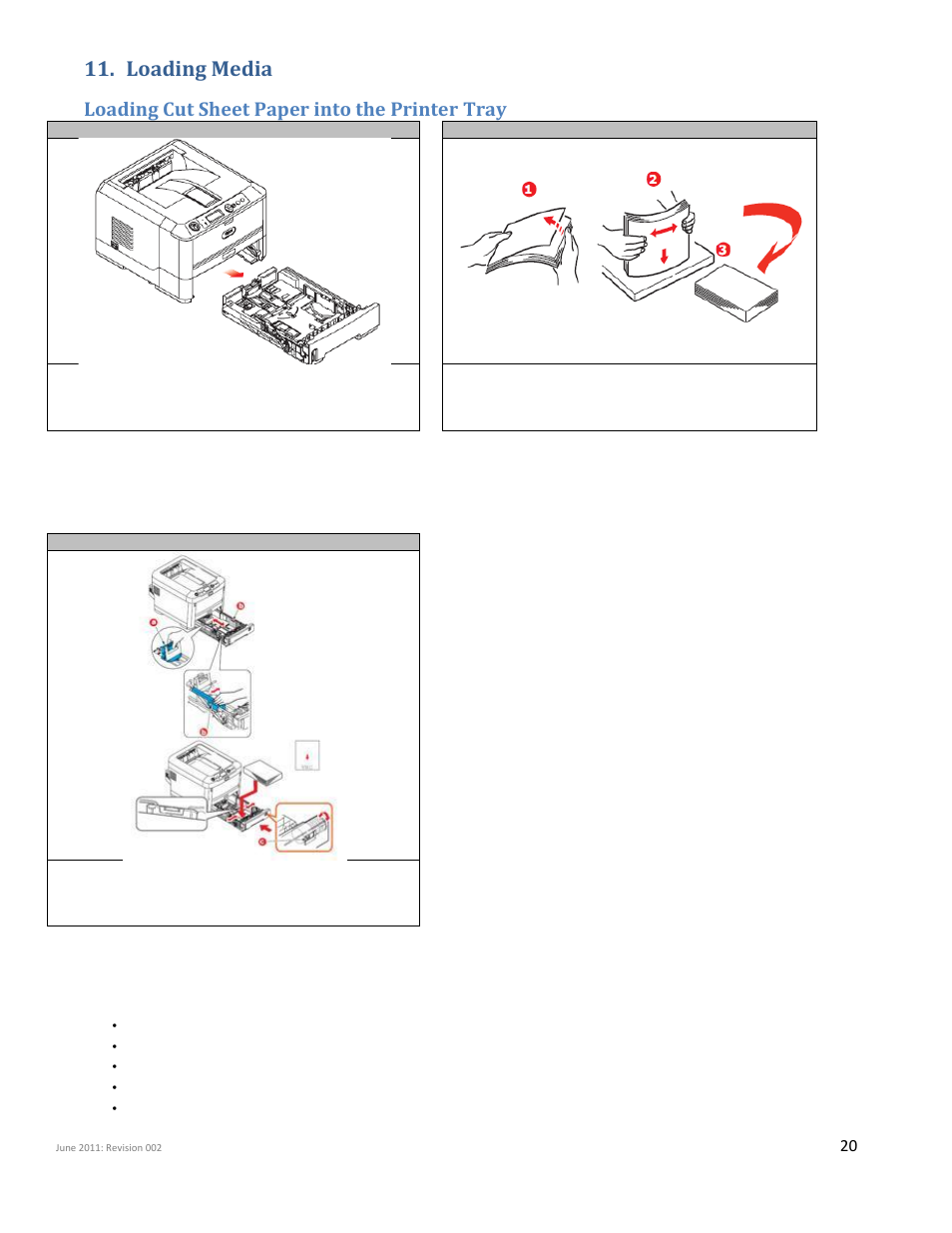 11. Loading Media

Loading Cut Sheet Paper into the Printer Tray

1

2

3

June 2011: Revision 002

20