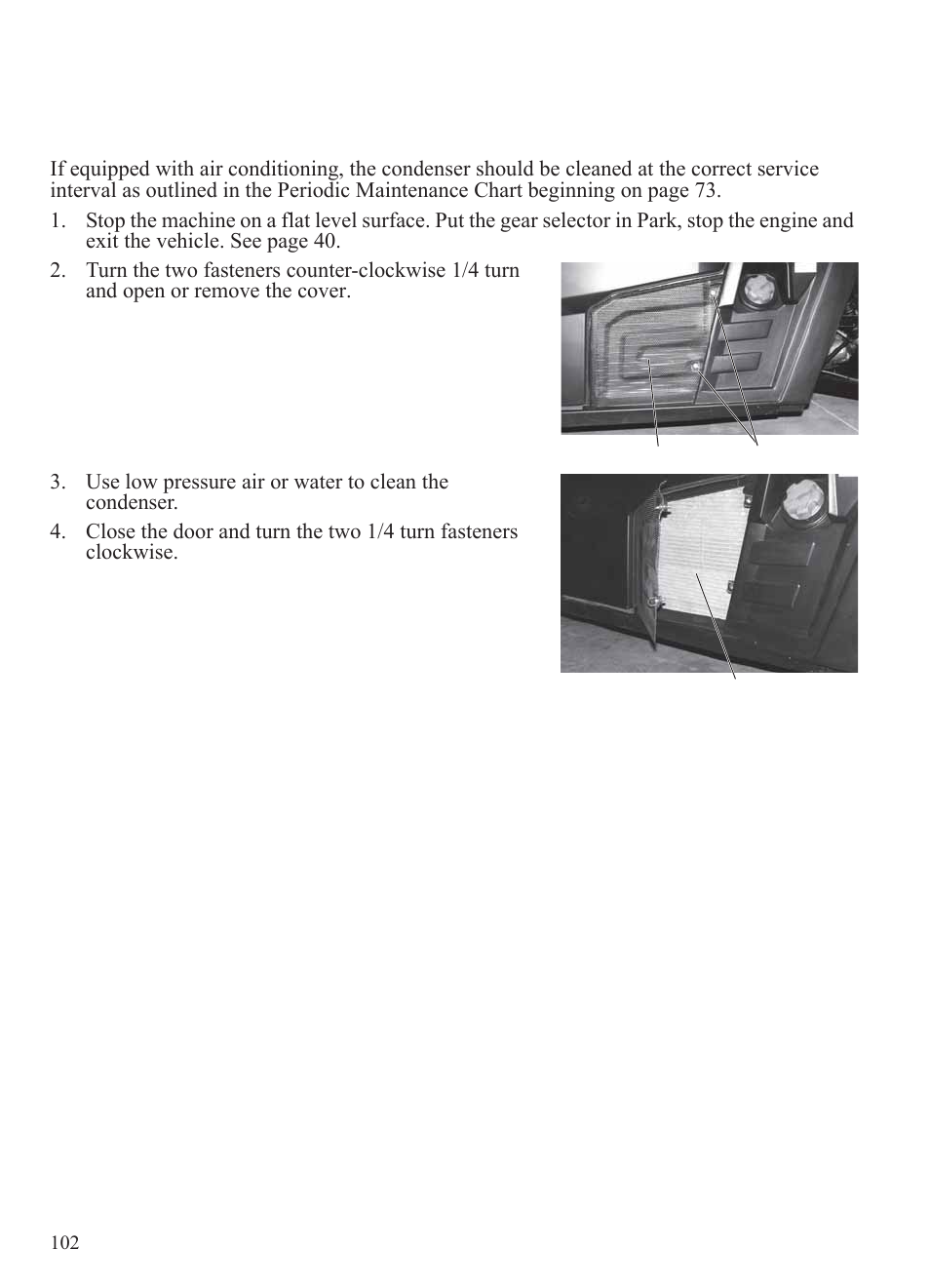 If equipped with air conditioning, the condenser should be cleaned at the correct service interval as outlined in the Periodic Maintenance Chart beginning on page 73.

1. Stop the machine on a flat level surface. Put the gear selector in Park, stop the engine and exit the vehicle. See page 40.

2. Turn the two fasteners counter-clockwise 1/4 turn and open or remove the cover.

3. Use low pressure air or water to clean the condenser.

4. Close the door and turn the two 1/4 turn fasteners clockwise.

102