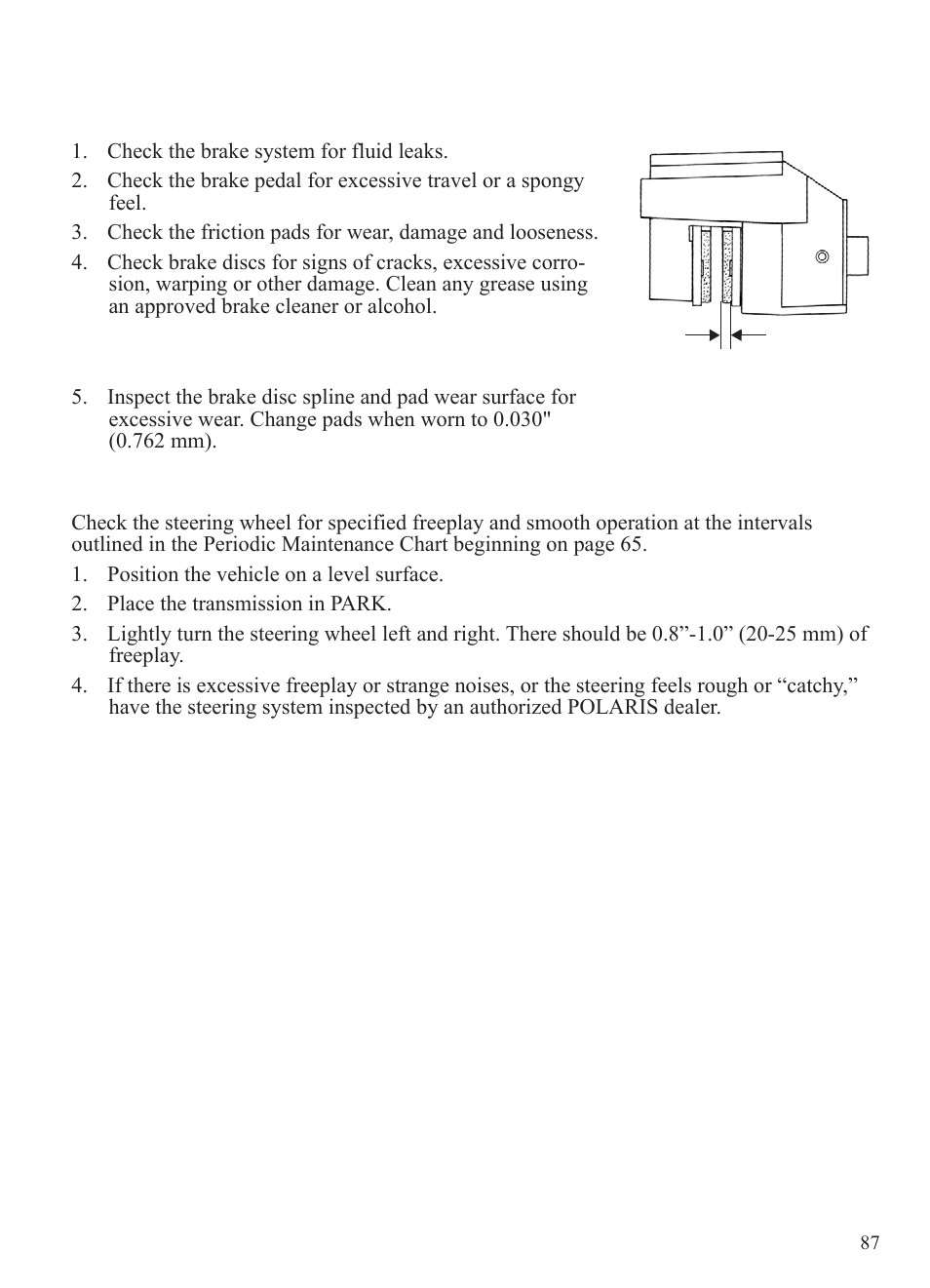 1. Check the brake system for fluid leaks.
2. Check the brake pedal for excessive travel or a spongy feel.
3. Check the friction pads for wear, damage and looseness.
4. Check brake discs for signs of cracks, excessive corrosion, warping or other damage. Clean any grease using an approved brake cleaner or alcohol.

5. Inspect the brake disc spline and pad wear surface for excessive wear. Change pads when worn to 0.030" (0.762 mm).

Check the steering wheel for specified freeplay and smooth operation at the intervals outlined in the Periodic Maintenance Chart beginning on page 65.
1. Position the vehicle on a level surface.
2. Place the transmission in PARK.
3. Lightly turn the steering wheel left and right. There should be 0.8”-1.0” (20-25 mm) of freeplay.
4. If there is excessive freeplay or strange noises, or the steering feels rough or “catchy,” have the steering system inspected by an authorized POLARIS dealer.

87