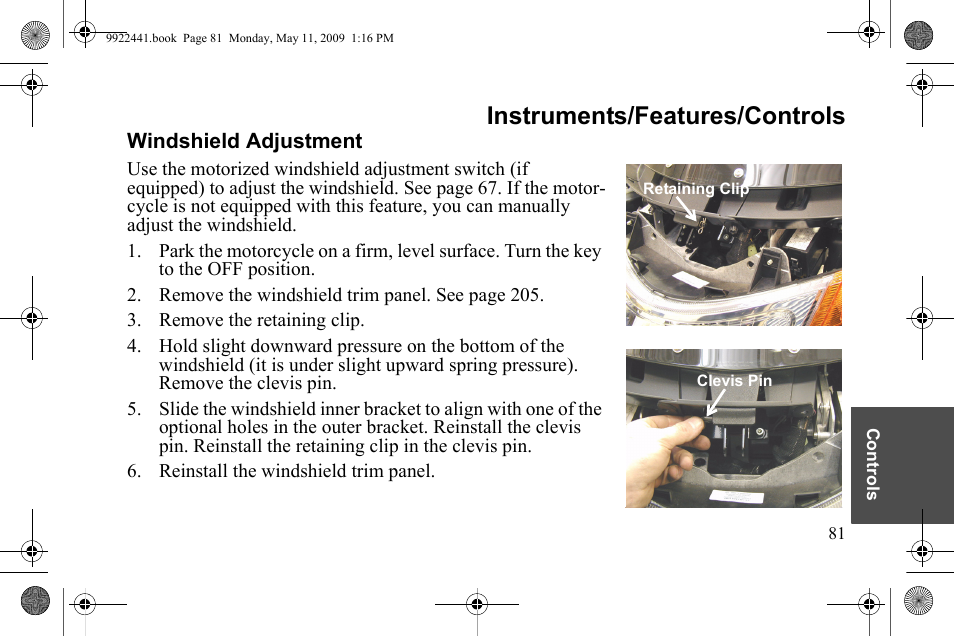 9922441.book Page 81 Monday, May 11, 2009 1:16 PM

Instruments/Features/Controls

Windshield Adjustment

Use the motorized windshield adjustment switch (if equipped) to adjust the windshield. See page 67. If the motorcycle is not equipped with this feature, you can manually adjust the windshield.

1. Park the motorcycle on a firm, level surface. Turn the key to the OFF position.
2. Remove the windshield trim panel. See page 205.
3. Remove the retaining clip.
4. Hold slight downward pressure on the bottom of the windshield (it is under slight upward spring pressure). Remove the clevis pin.
5. Slide the windshield inner bracket to align with one of the optional holes in the outer bracket. Reinstall the clevis pin. Reinstall the retaining clip in the clevis pin.
6. Reinstall the windshield trim panel.

Retaining Clip

Clevis Pin

Controls

81