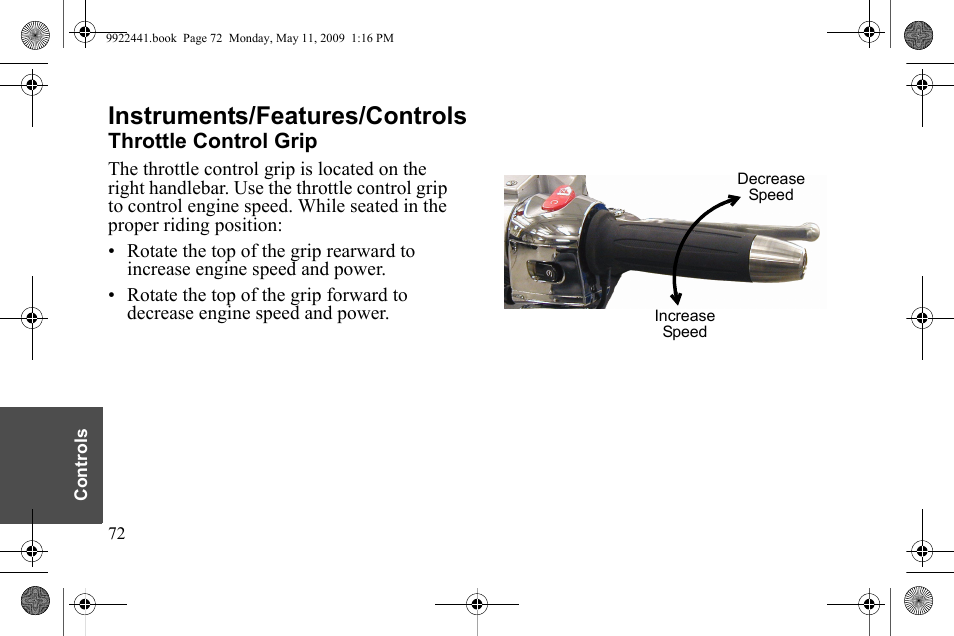 9922441.book Page 72 Monday, May 11, 2009 1:16 PM

Instruments/Features/Controls
Throttle Control Grip

The throttle control grip is located on the right handlebar. Use the throttle control grip to control engine speed. While seated in the proper riding position:

• Rotate the top of the grip rearward to increase engine speed and power.

• Rotate the top of the grip forward to decrease engine speed and power.

Decrease Speed

Increase Speed

Controls

72