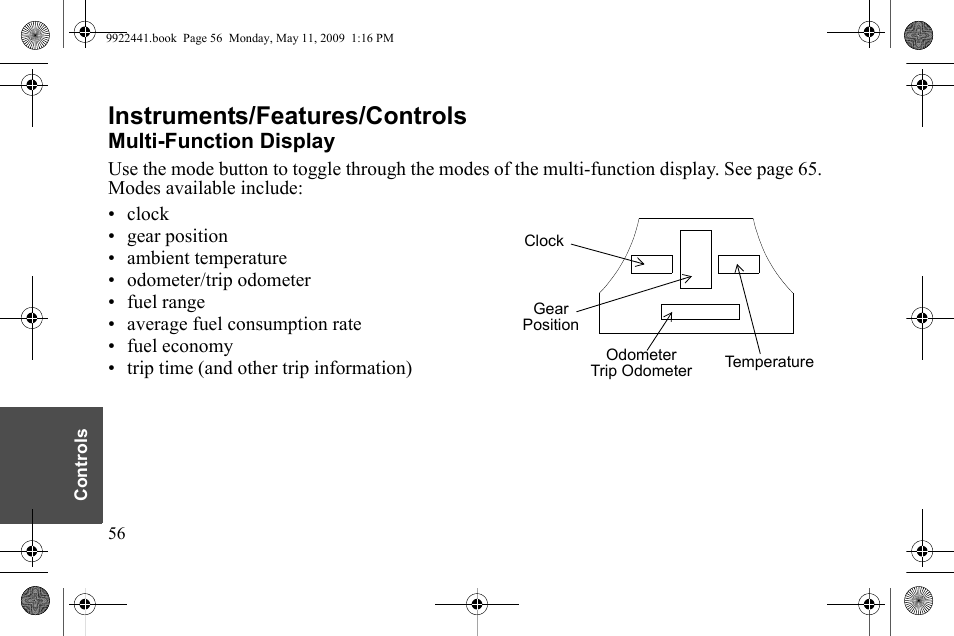 9922441.book Page 56 Monday, May 11, 2009 1:16 PM

Instruments/Features/Controls
Multi-Function Display

Use the mode button to toggle through the modes of the multi-function display. See page 65. Modes available include:

• clock
• gear position
• ambient temperature
• odometer/trip odometer
• fuel range
• average fuel consumption rate
• fuel economy
• trip time (and other trip information)

Clock
Gear Position
Odometer Trip Odometer
Temperature

Controls

56