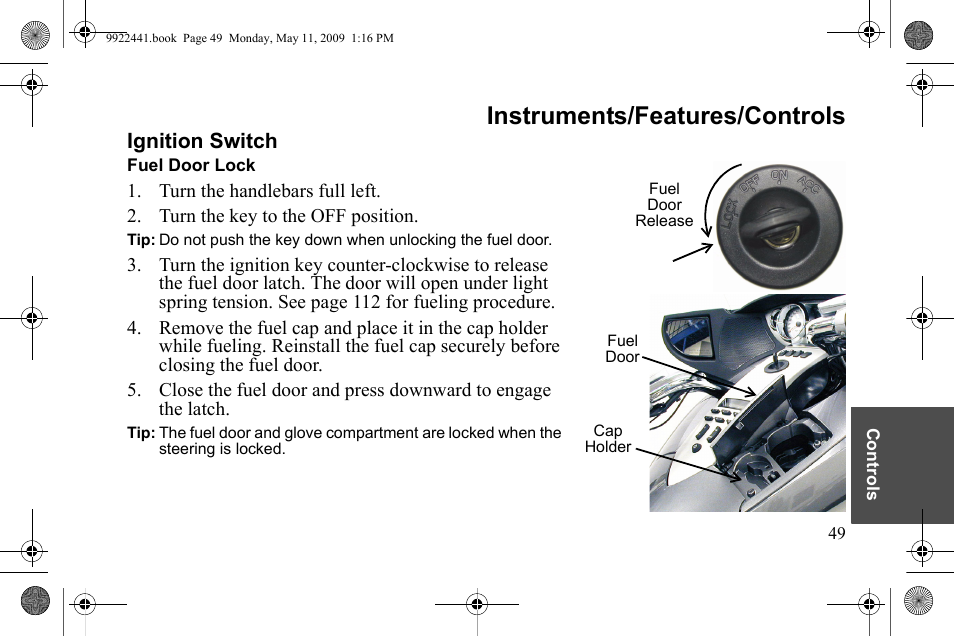 9922441.book Page 49 Monday, May 11, 2009 1:16 PM

Instruments/Features/Controls

Ignition Switch

Fuel Door Lock

1. Turn the handlebars full left.
2. Turn the key to the OFF position.

Tip: Do not push the key down when unlocking the fuel door.

3. Turn the ignition key counter-clockwise to release the fuel door latch. The door will open under light spring tension. See page 112 for fueling procedure.
4. Remove the fuel cap and place it in the cap holder while fueling. Reinstall the fuel cap securely before closing the fuel door.
5. Close the fuel door and press downward to engage the latch.

Tip: The fuel door and glove compartment are locked when the steering is locked.

Fuel Door Release

LOCK OFF ON ACC

Fuel Door

Cap Holder

Controls

49