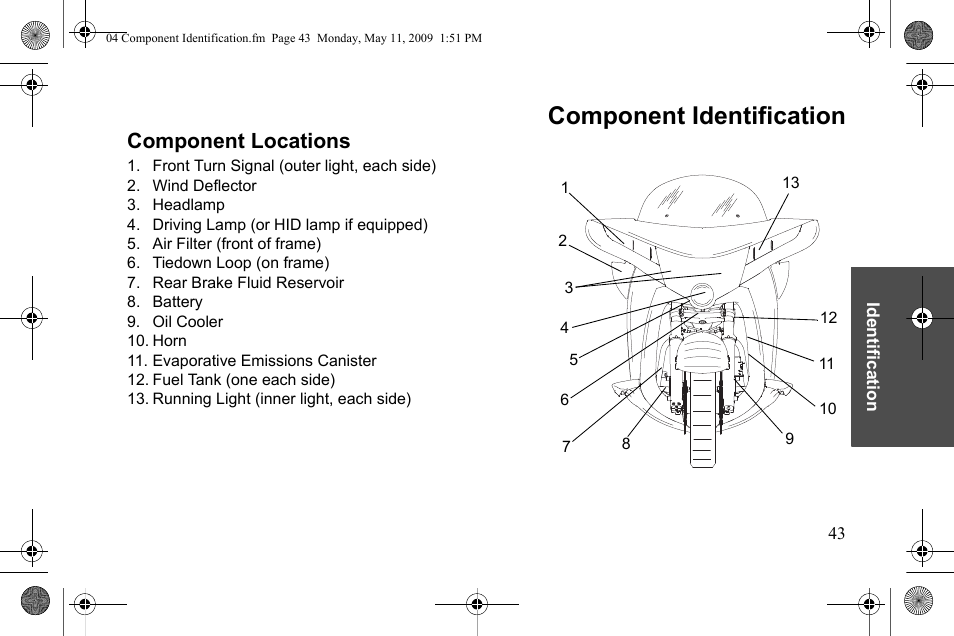 04 Component Identification.fm Page 43 Monday, May 11, 2009 1:51 PM

Component Identification

Component Locations

1. Front Turn Signal (outer light, each side)
2. Wind Deflector
3. Headlamp
4. Driving Lamp (or HID lamp if equipped)
5. Air Filter (front of frame)
6. Tiedown Loop (on frame)
7. Rear Brake Fluid Reservoir
8. Battery
9. Oil Cooler
10. Horn
11. Evaporative Emissions Canister
12. Fuel Tank (one each side)
13. Running Light (inner light, each side)

1
2
3
4
5
6
7
8
9
10
11
12
13

Identification

43