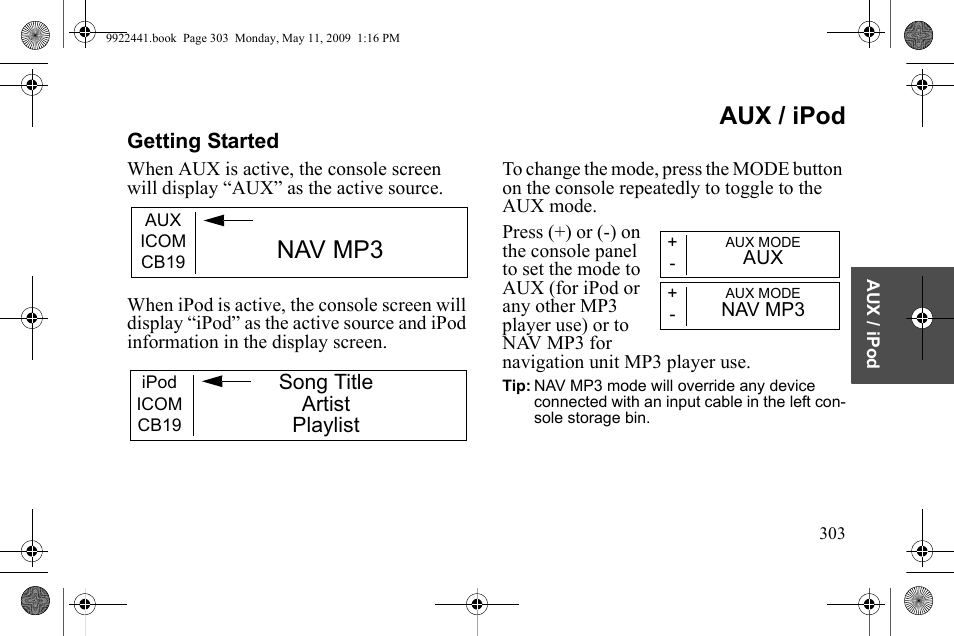 9922441.book Page 303 Monday, May 11, 2009 1:16 PM

AUX / iPod

Getting Started

When AUX is active, the console screen will display “AUX” as the active source.

AUX
ICOM
CB19
NAV MP3

When iPod is active, the console screen will display “iPod” as the active source and iPod information in the display screen.

iPod
ICOM
CB19
Song Title
Artist
Playlist

To change the mode, press the MODE button on the console repeatedly to toggle to the AUX mode.

Press (+) or (-) on the console panel to set the mode to AUX (for iPod or any other MP3 player use) or to NAV MP3 for navigation unit MP3 player use.

+
-
AUX MODE
AUX

+
-
AUX MODE
NAV MP3

Tip: NAV MP3 mode will override any device connected with an input cable in the left console storage bin.

AUX / iPod

303