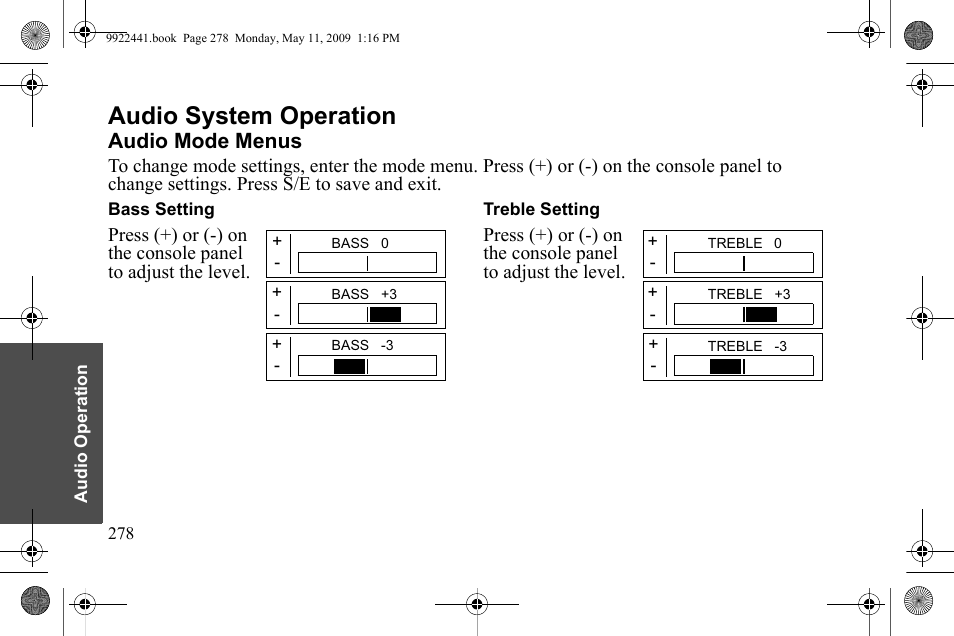 9922441.book Page 278 Monday, May 11, 2009 1:16 PM

Audio System Operation

Audio Mode Menus

To change mode settings, enter the mode menu. Press (+) or (-) on the console panel to change settings. Press S/E to save and exit.

Bass Setting

Press (+) or (-) on the console panel to adjust the level.

+ - BASS 0

+ - BASS +3

+ - BASS -3

Treble Setting

Press (+) or (-) on the console panel to adjust the level.

+ - TREBLE 0

+ - TREBLE +3

+ - TREBLE -3

Audio Operation

278