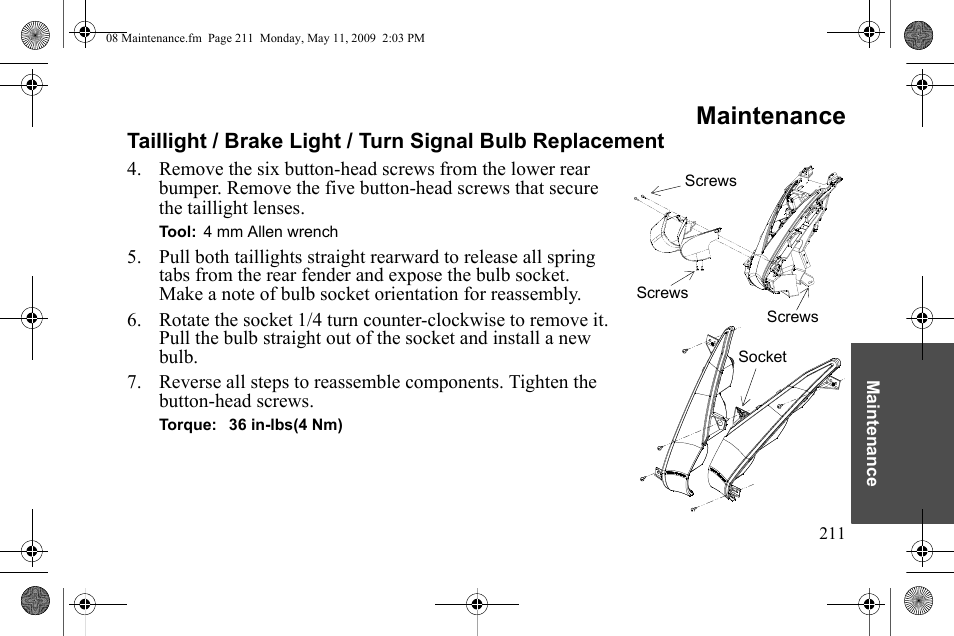 08 Maintenance.fm Page 211 Monday, May 11, 2009 2:03 PM

Maintenance

Taillight / Brake Light / Turn Signal Bulb Replacement

4. Remove the six button-head screws from the lower rear bumper. Remove the five button-head screws that secure the taillight lenses.

Tool: 4 mm Allen wrench

5. Pull both taillights straight rearward to release all spring tabs from the rear fender and expose the bulb socket. Make a note of bulb socket orientation for reassembly.

6. Rotate the socket 1/4 turn counter-clockwise to remove it. Pull the bulb straight out of the socket and install a new bulb.

7. Reverse all steps to reassemble components. Tighten the button-head screws.

Torque: 36 in-lbs(4 Nm)

Screws

Screws

Screws

Socket

Maintenance

211