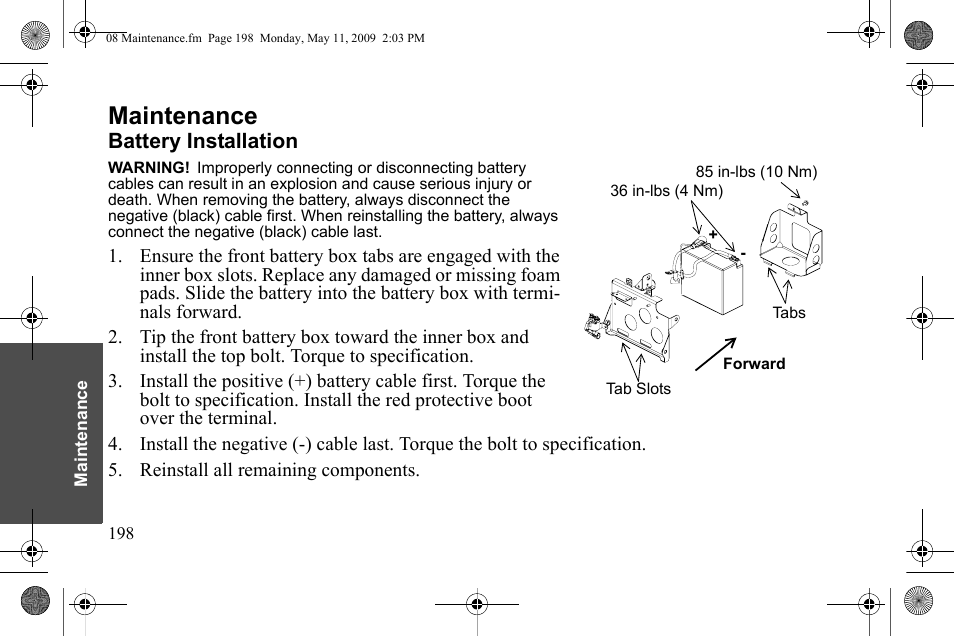 08 Maintenance.fm Page 198 Monday, May 11, 2009 2:03 PM

Maintenance

Battery Installation

WARNING! Improperly connecting or disconnecting battery cables can result in an explosion and cause serious injury or death. When removing the battery, always disconnect the negative (black) cable first. When reinstalling the battery, always connect the negative (black) cable last.

1. Ensure the front battery box tabs are engaged with the inner box slots. Replace any damaged or missing foam pads. Slide the battery into the battery box with terminals forward.
2. Tip the front battery box toward the inner box and install the top bolt. Torque to specification.
3. Install the positive (+) battery cable first. Torque the bolt to specification. Install the red protective boot over the terminal.
4. Install the negative (-) cable last. Torque the bolt to specification.
5. Reinstall all remaining components.

85 in-lbs (10 Nm)
36 in-lbs (4 Nm)
+
-
Tabs
Forward
Tab Slots

Maintenance

198