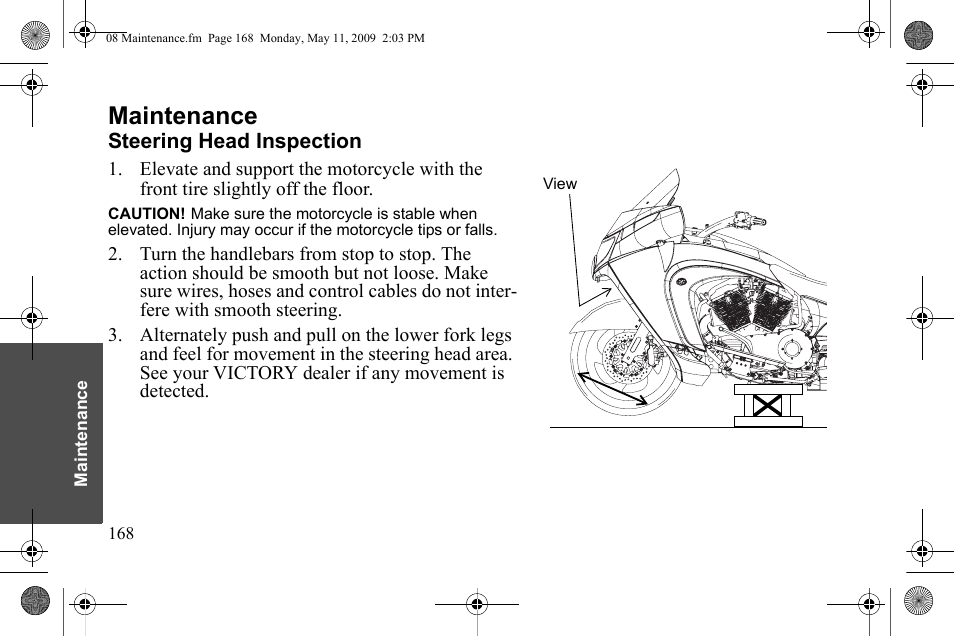 08 Maintenance.fm Page 168 Monday, May 11, 2009 2:03 PM

Maintenance

Steering Head Inspection

1. Elevate and support the motorcycle with the front tire slightly off the floor.

CAUTION! Make sure the motorcycle is stable when elevated. Injury may occur if the motorcycle tips or falls.

2. Turn the handlebars from stop to stop. The action should be smooth but not loose. Make sure wires, hoses and control cables do not interfere with smooth steering.

3. Alternately push and pull on the lower fork legs and feel for movement in the steering head area. See your VICTORY dealer if any movement is detected.

View

Maintenance

168