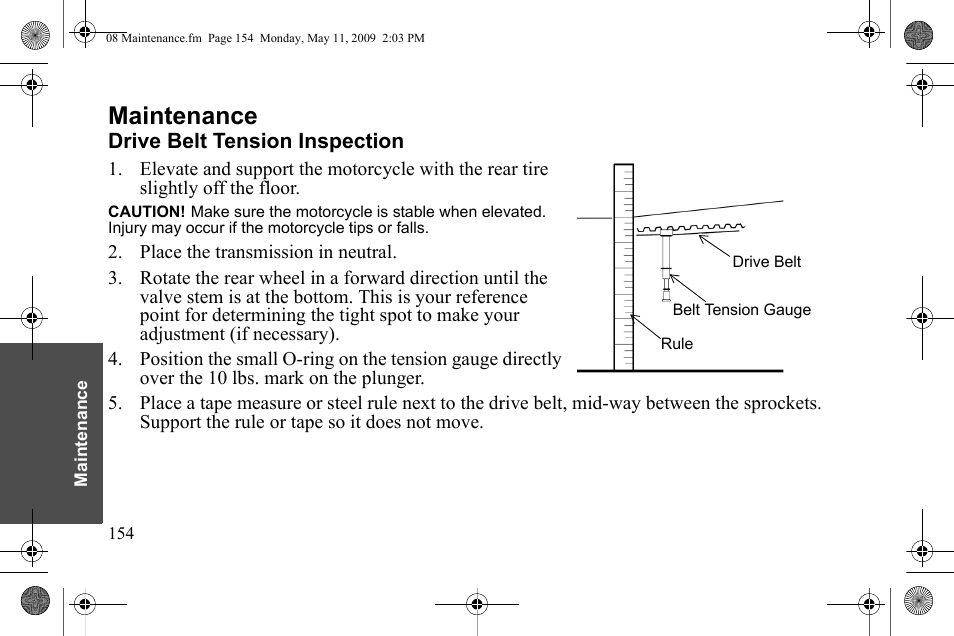 08 Maintenance.fm  Page 154  Monday, May 11, 2009  2:03 PM

Maintenance
Drive Belt Tension Inspection

1. Elevate and support the motorcycle with the rear tire slightly off the floor.

CAUTION! Make sure the motorcycle is stable when elevated. Injury may occur if the motorcycle tips or falls.

2. Place the transmission in neutral.
3. Rotate the rear wheel in a forward direction until the valve stem is at the bottom. This is your reference point for determining the tight spot to make your adjustment (if necessary).
4. Position the small O-ring on the tension gauge directly over the 10 lbs. mark on the plunger.
5. Place a tape measure or steel rule next to the drive belt, mid-way between the sprockets. Support the rule or tape so it does not move.

Drive Belt
Belt Tension Gauge
Rule

Maintenance

154