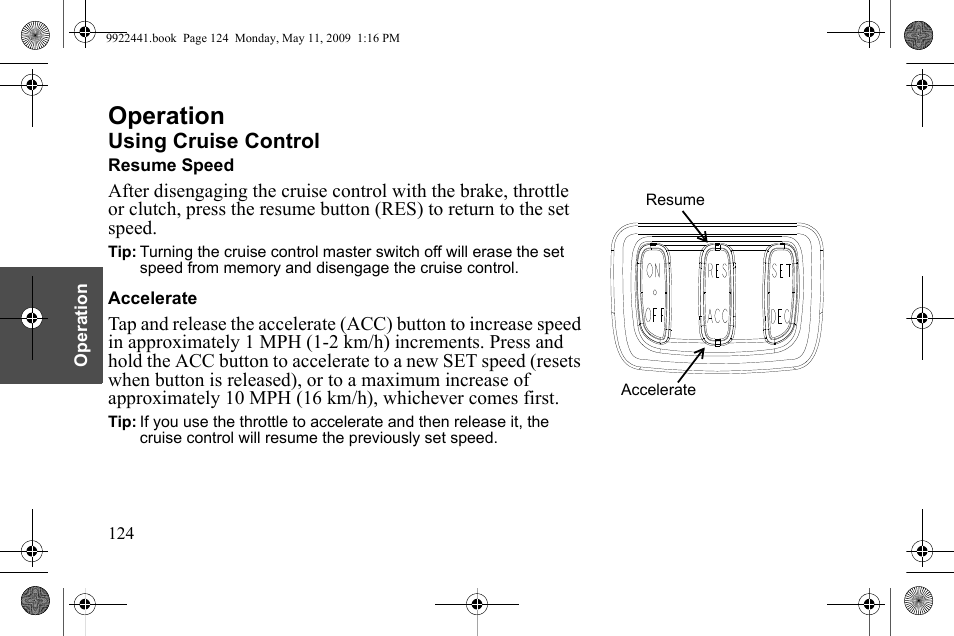 9922441.book Page 124 Monday, May 11, 2009 1:16 PM

Operation

Operation
Using Cruise Control
Resume Speed

After disengaging the cruise control with the brake, throttle or clutch, press the resume button (RES) to return to the set speed.

Tip: Turning the cruise control master switch off will erase the set speed from memory and disengage the cruise control.

Accelerate

Tap and release the accelerate (ACC) button to increase speed in approximately 1 MPH (1-2 km/h) increments. Press and hold the ACC button to accelerate to a new SET speed (resets when button is released), or to a maximum increase of approximately 10 MPH (16 km/h), whichever comes first.

Tip: If you use the throttle to accelerate and then release it, the cruise control will resume the previously set speed.

Resume

ON
OFF
RES
ACC
SET
DEC

Accelerate

124