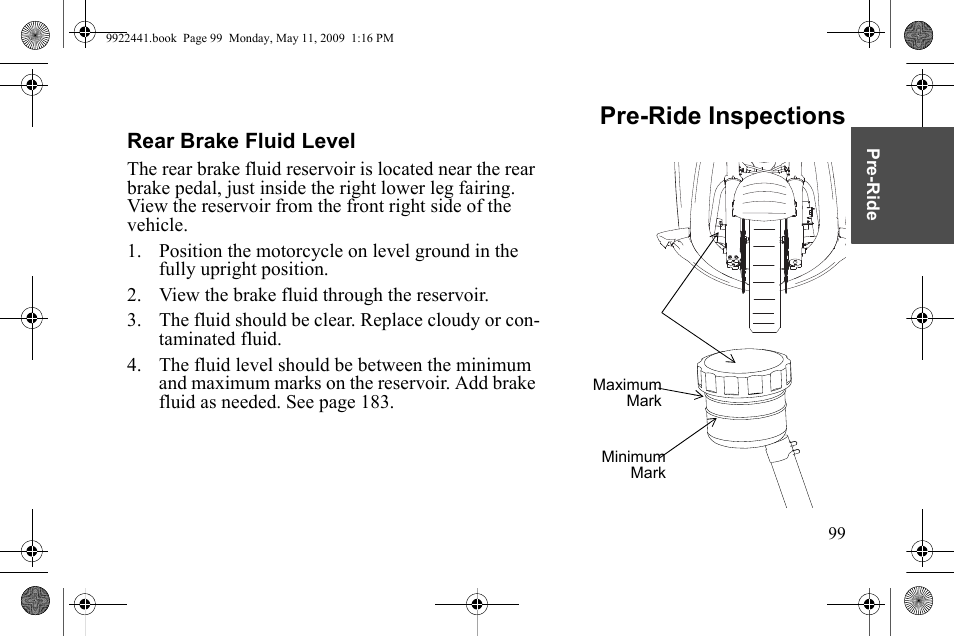 9922441.book Page 99 Monday, May 11, 2009 1:16 PM

Pre-Ride Inspections

Pre-Ride

Rear Brake Fluid Level

The rear brake fluid reservoir is located near the rear brake pedal, just inside the right lower leg fairing. View the reservoir from the front right side of the vehicle.

1. Position the motorcycle on level ground in the fully upright position.

2. View the brake fluid through the reservoir.

3. The fluid should be clear. Replace cloudy or contaminated fluid.

4. The fluid level should be between the minimum and maximum marks on the reservoir. Add brake fluid as needed. See page 183.

Maximum Mark

Minimum Mark

99