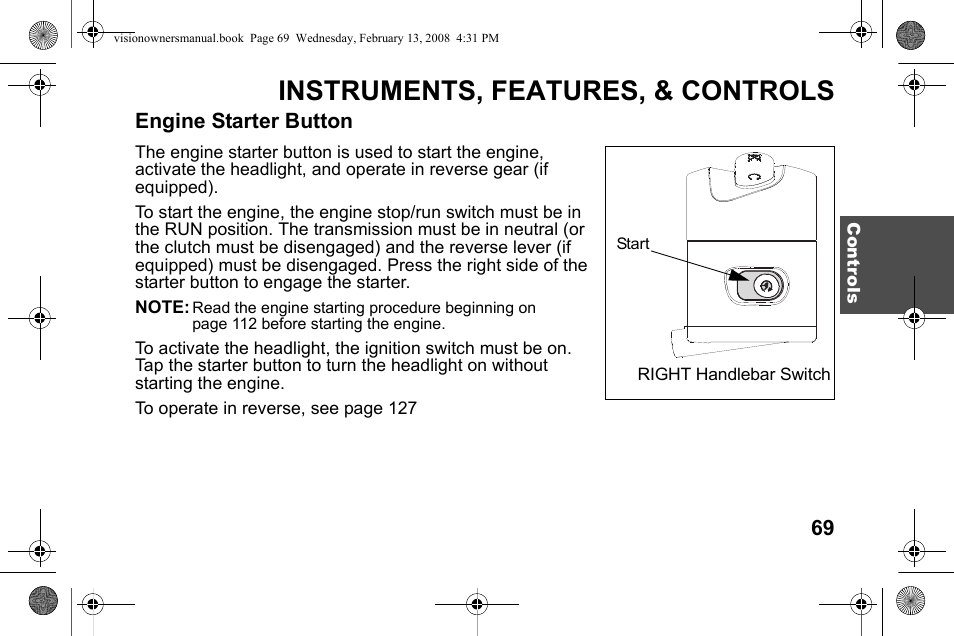 visionownersmanual.book Page 69 Wednesday, February 13, 2008 4:31 PM

INSTRUMENTS, FEATURES, & CONTROLS

Engine Starter Button

The engine starter button is used to start the engine, activate the headlight, and operate in reverse gear (if equipped).

To start the engine, the engine stop/run switch must be in the RUN position. The transmission must be in neutral (or the clutch must be disengaged) and the reverse lever (if equipped) must be disengaged. Press the right side of the starter button to engage the starter.

NOTE: Read the engine starting procedure beginning on page 112 before starting the engine.

To activate the headlight, the ignition switch must be on. Tap the starter button to turn the headlight on without starting the engine.

To operate in reverse, see page 127

Start

RIGHT Handlebar Switch

Controls

69