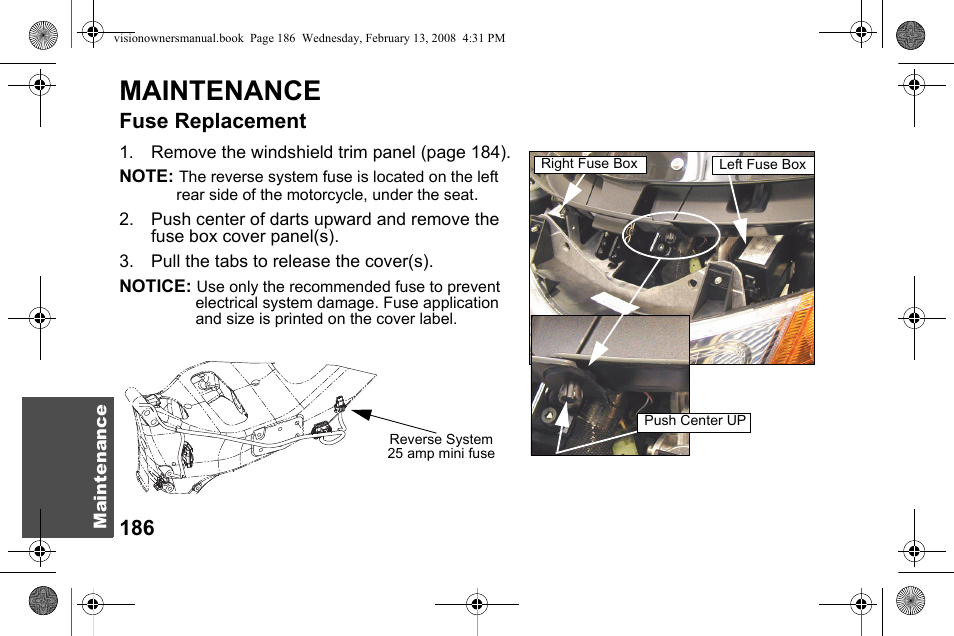 visionownersmanual.book Page 186 Wednesday, February 13, 2008 4:31 PM

MAINTENANCE

Fuse Replacement

1. Remove the windshield trim panel (page 184).

NOTE: The reverse system fuse is located on the left rear side of the motorcycle, under the seat.

2. Push center of darts upward and remove the fuse box cover panel(s).

3. Pull the tabs to release the cover(s).

NOTICE: Use only the recommended fuse to prevent electrical system damage. Fuse application and size is printed on the cover label.

Reverse System
25 amp mini fuse

Right Fuse Box

Left Fuse Box

Push Center UP

Maintenance

186