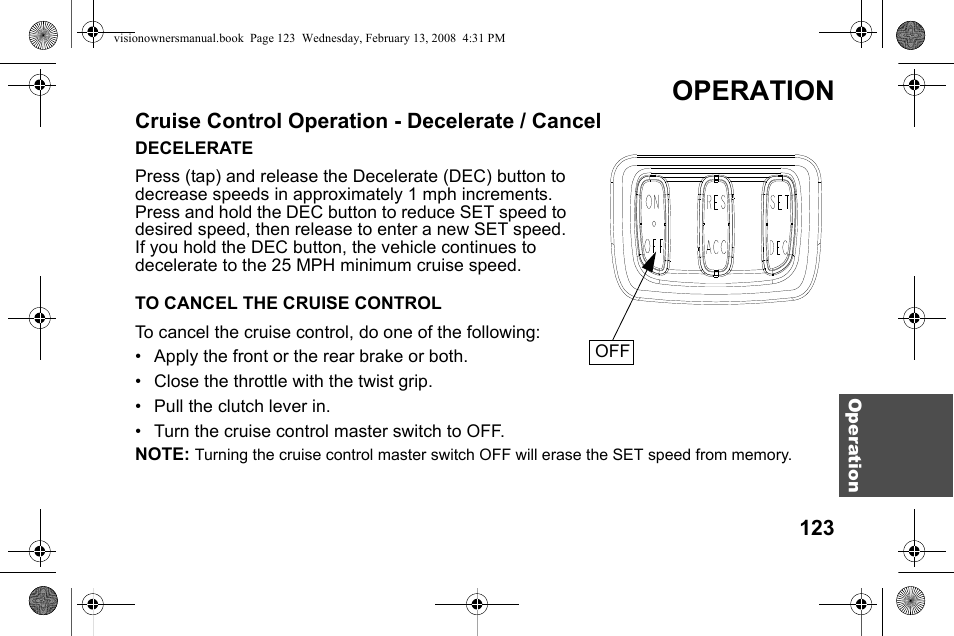 visionownersmanual.book Page 123 Wednesday, February 13, 2008 4:31 PM

OPERATION

Cruise Control Operation - Decelerate / Cancel

DECELERATE

Press (tap) and release the Decelerate (DEC) button to decrease speeds in approximately 1 mph increments. Press and hold the DEC button to reduce SET speed to desired speed, then release to enter a new SET speed. If you hold the DEC button, the vehicle continues to decelerate to the 25 MPH minimum cruise speed.

ON
OFF
RES
ACC
SET
DEC

OFF

TO CANCEL THE CRUISE CONTROL

To cancel the cruise control, do one of the following:

• Apply the front or the rear brake or both.
• Close the throttle with the twist grip.
• Pull the clutch lever in.
• Turn the cruise control master switch to OFF.

NOTE: Turning the cruise control master switch OFF will erase the SET speed from memory.

Operation

123