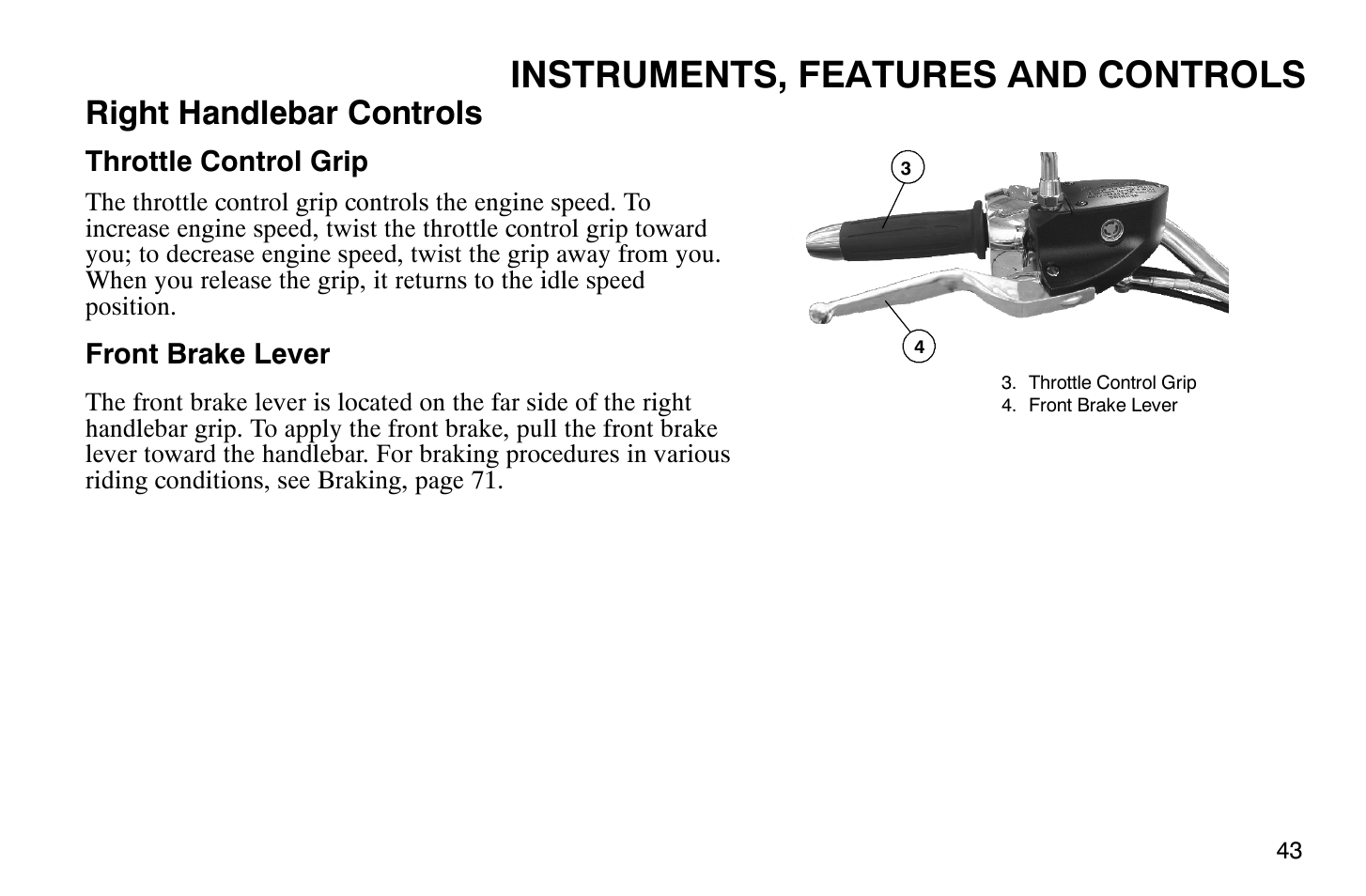 INSTRUMENTS, FEATURES AND CONTROLS

Right Handlebar Controls

Throttle Control Grip

The throttle control grip controls the engine speed. To increase engine speed, twist the throttle control grip toward you; to decrease engine speed, twist the grip away from you. When you release the grip, it returns to the idle speed position.

Front Brake Lever

The front brake lever is located on the far side of the right handlebar grip. To apply the front brake, pull the front brake lever toward the handlebar. For braking procedures in various riding conditions, see Braking, page 71.

3

4

3. Throttle Control Grip
4. Front Brake Lever

43