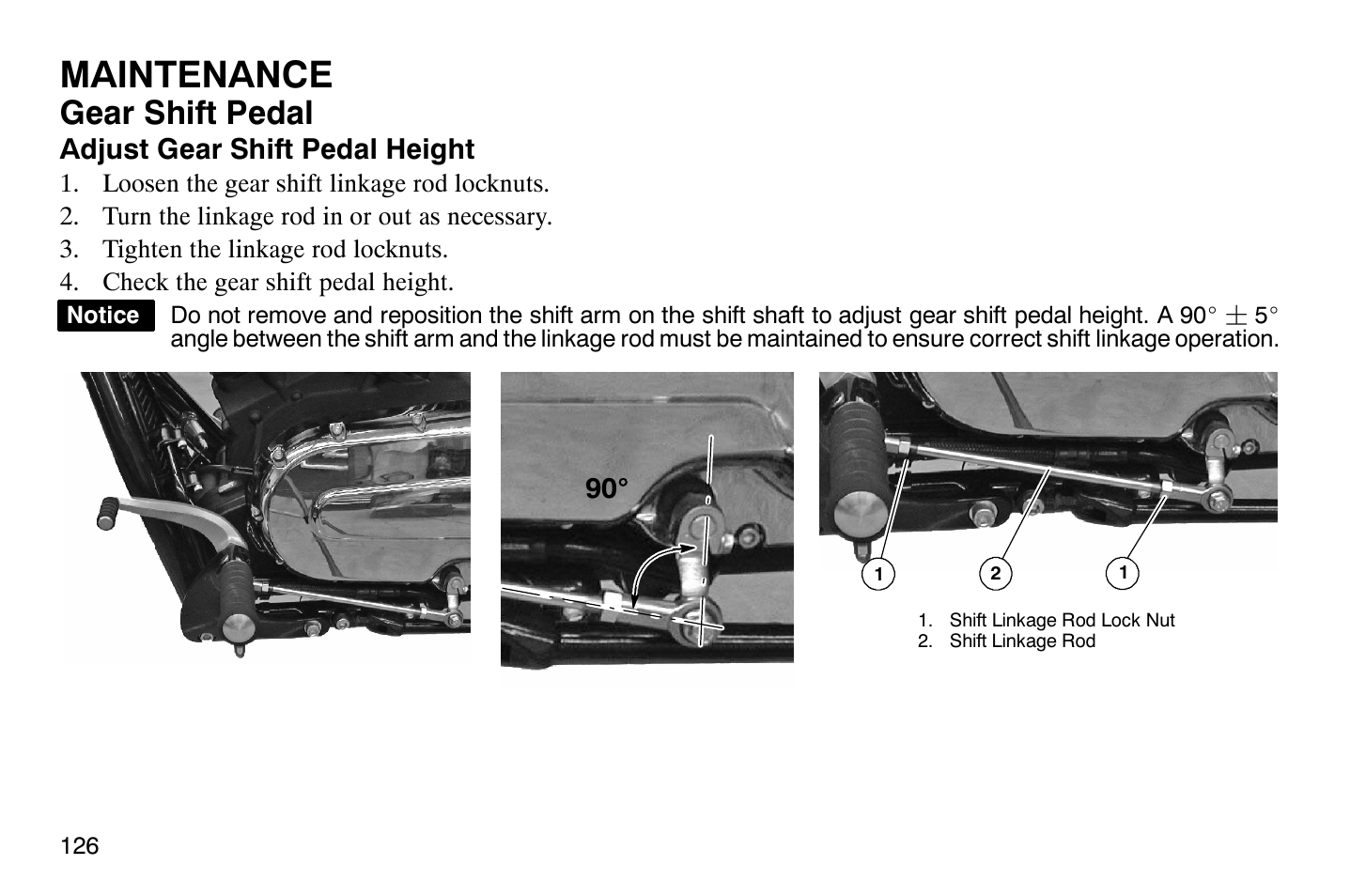 MAINTENANCE
Gear Shift Pedal
Adjust Gear Shift Pedal Height

1. Loosen the gear shift linkage rod locknuts.
2. Turn the linkage rod in or out as necessary.
3. Tighten the linkage rod locknuts.
4. Check the gear shift pedal height.

Notice Do not remove and reposition the shift arm on the shift shaft to adjust gear shift pedal height. A $90° \pm 5°$ angle between the shift arm and the linkage rod must be maintained to ensure correct shift linkage operation.

90°

1 2 1

1. Shift Linkage Rod Lock Nut
2. Shift Linkage Rod

126