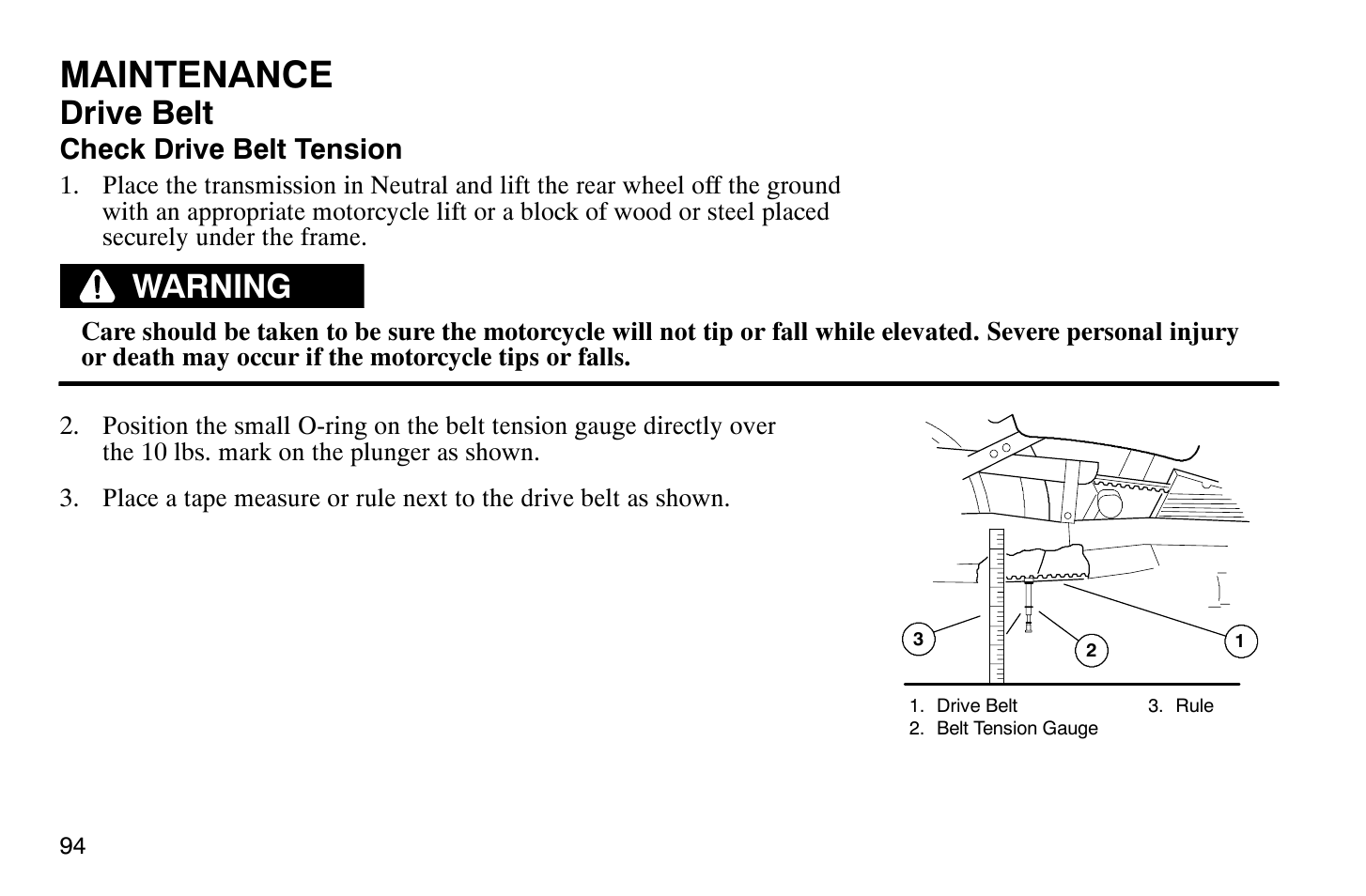 MAINTENANCE
Drive Belt
Check Drive Belt Tension

1. Place the transmission in Neutral and lift the rear wheel off the ground with an appropriate motorcycle lift or a block of wood or steel placed securely under the frame.

WARNING

Care should be taken to be sure the motorcycle will not tip or fall while elevated. Severe personal injury or death may occur if the motorcycle tips or falls.

2. Position the small O-ring on the belt tension gauge directly over the 10 lbs. mark on the plunger as shown.

3. Place a tape measure or rule next to the drive belt as shown.

3
2
1

1. Drive Belt
2. Belt Tension Gauge
3. Rule

94