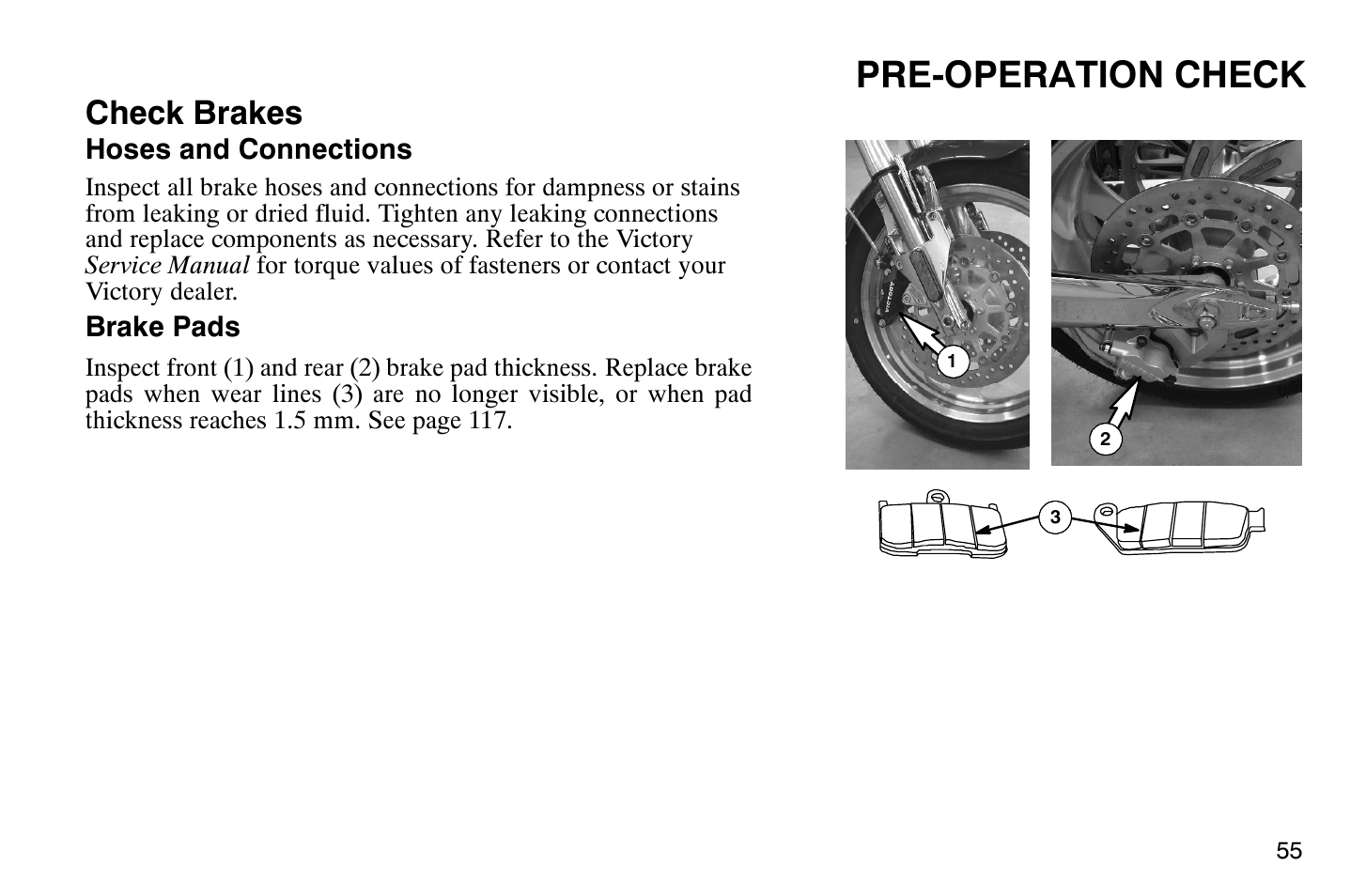 PRE-OPERATION CHECK

Check Brakes

Hoses and Connections

Inspect all brake hoses and connections for dampness or stains from leaking or dried fluid. Tighten any leaking connections and replace components as necessary. Refer to the Victory Service Manual for torque values of fasteners or contact your Victory dealer.

Brake Pads

Inspect front (1) and rear (2) brake pad thickness. Replace brake pads when wear lines (3) are no longer visible, or when pad thickness reaches 1.5 mm. See page 117.

VICTORY

1

2

3

55