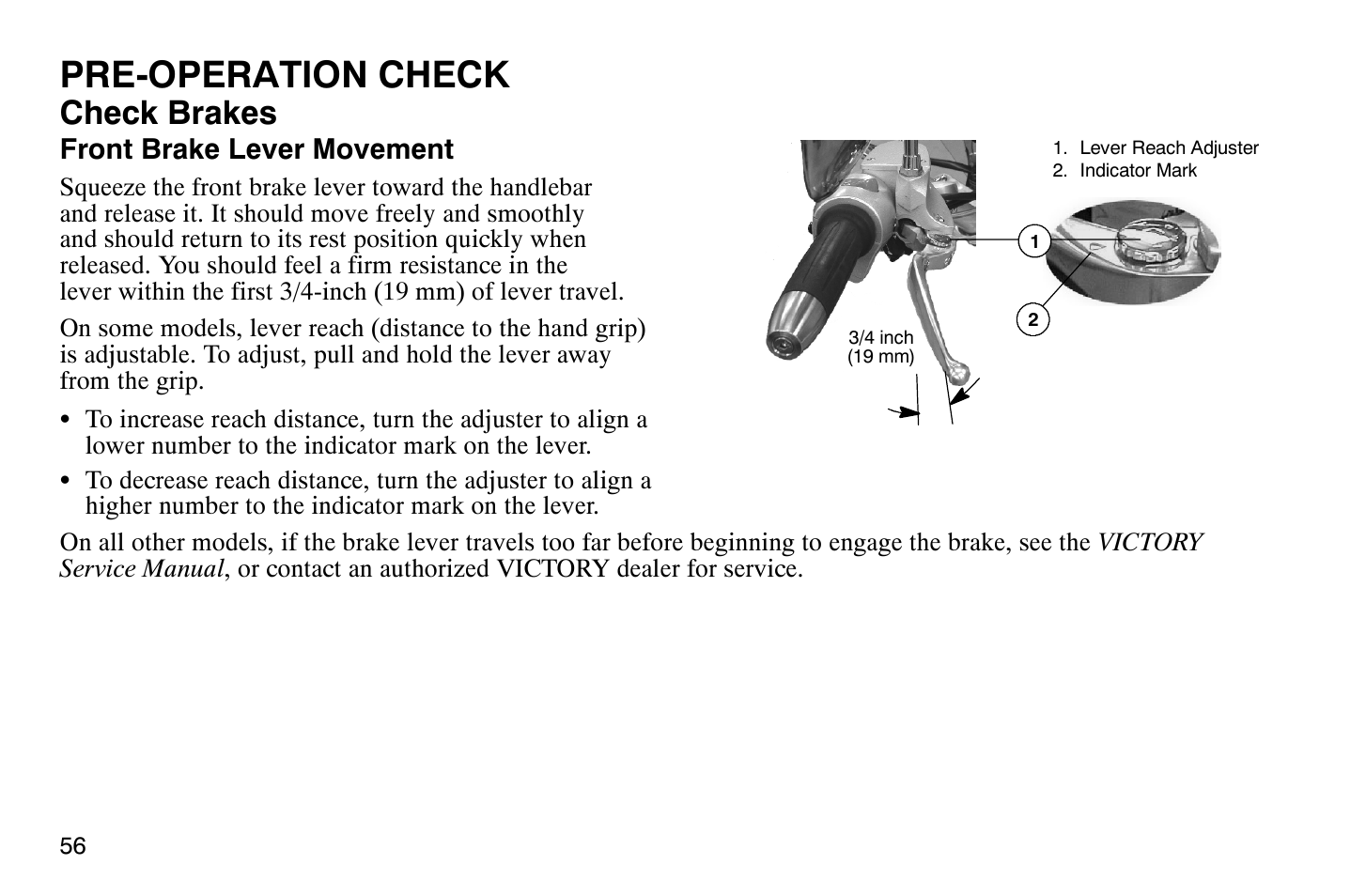 PRE-OPERATION CHECK
Check Brakes
Front Brake Lever Movement

Squeeze the front brake lever toward the handlebar and release it. It should move freely and smoothly and should return to its rest position quickly when released. You should feel a firm resistance in the lever within the first 3/4-inch (19 mm) of lever travel.

On some models, lever reach (distance to the hand grip) is adjustable. To adjust, pull and hold the lever away from the grip.

• To increase reach distance, turn the adjuster to align a lower number to the indicator mark on the lever.
• To decrease reach distance, turn the adjuster to align a higher number to the indicator mark on the lever.

1. Lever Reach Adjuster
2. Indicator Mark

1

2

3/4 inch
(19 mm)

On all other models, if the brake lever travels too far before beginning to engage the brake, see the VICTORY Service Manual, or contact an authorized VICTORY dealer for service.

56