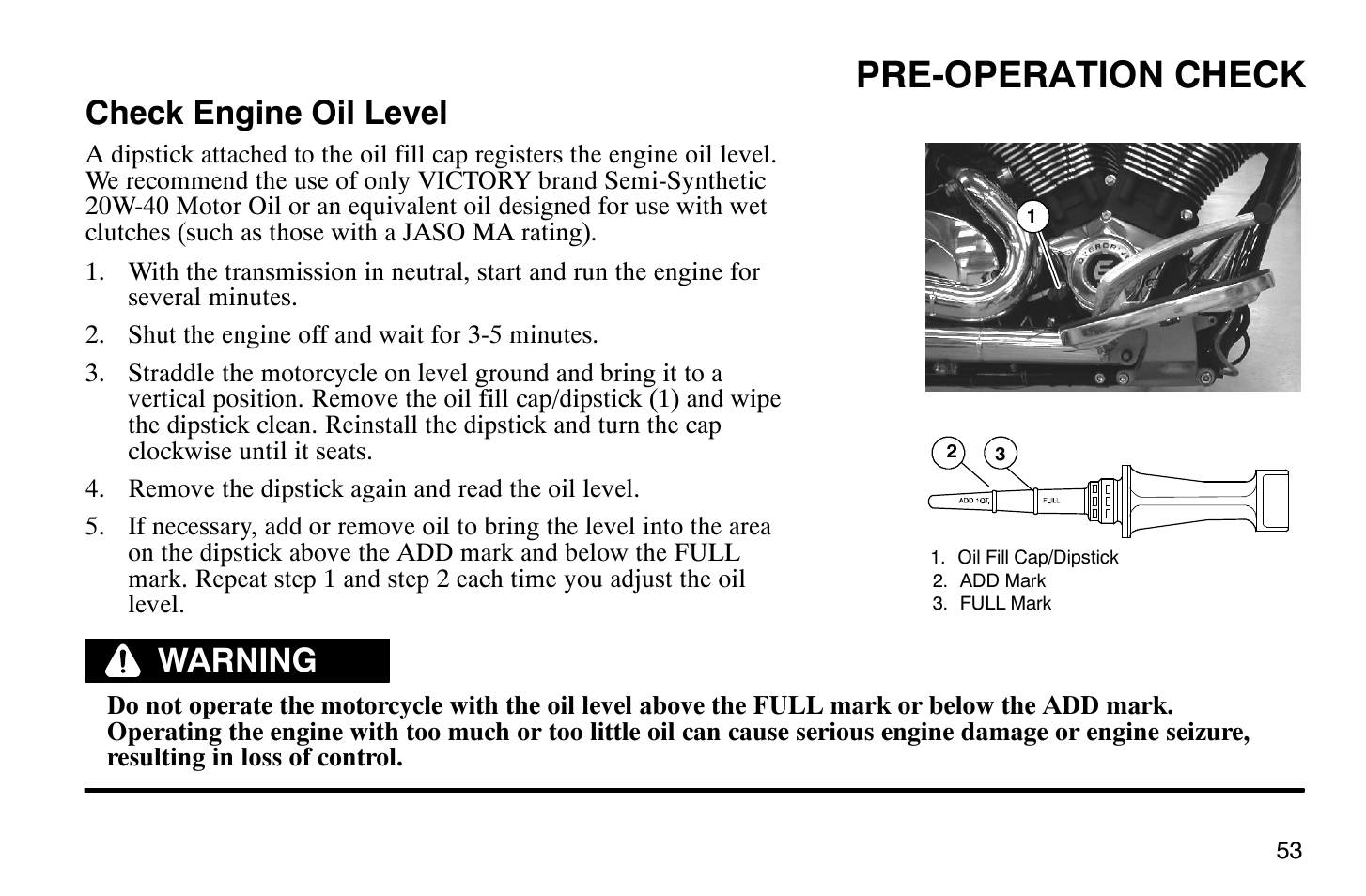 PRE-OPERATION CHECK

Check Engine Oil Level

A dipstick attached to the oil fill cap registers the engine oil level. We recommend the use of only VICTORY brand Semi-Synthetic 20W-40 Motor Oil or an equivalent oil designed for use with wet clutches (such as those with a JASO MA rating).

1. With the transmission in neutral, start and run the engine for several minutes.

2. Shut the engine off and wait for 3-5 minutes.

3. Straddle the motorcycle on level ground and bring it to a vertical position. Remove the oil fill cap/dipstick (1) and wipe the dipstick clean. Reinstall the dipstick and turn the cap clockwise until it seats.

4. Remove the dipstick again and read the oil level.

5. If necessary, add or remove oil to bring the level into the area on the dipstick above the ADD mark and below the FULL mark. Repeat step 1 and step 2 each time you adjust the oil level.

1

OVERDRIVE

2 3

ADD 1QT.

FULL

1. Oil Fill Cap/Dipstick
2. ADD Mark
3. FULL Mark

WARNING

Do not operate the motorcycle with the oil level above the FULL mark or below the ADD mark. Operating the engine with too much or too little oil can cause serious engine damage or engine seizure, resulting in loss of control.

53