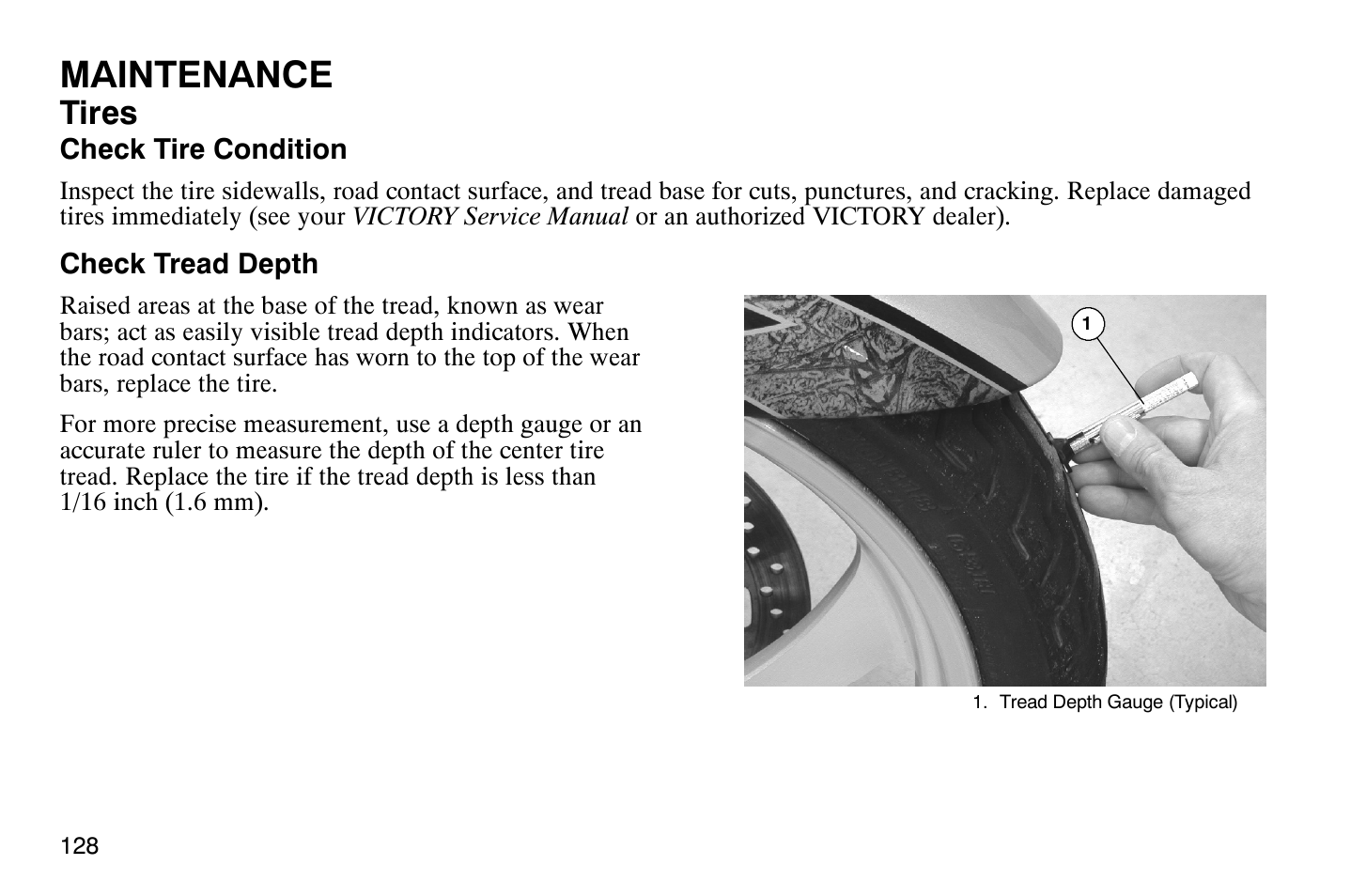 MAINTENANCE
Tires
Check Tire Condition

Inspect the tire sidewalls, road contact surface, and tread base for cuts, punctures, and cracking. Replace damaged tires immediately (see your VICTORY Service Manual or an authorized VICTORY dealer).

Check Tread Depth

Raised areas at the base of the tread, known as wear bars; act as easily visible tread depth indicators. When the road contact surface has worn to the top of the wear bars, replace the tire.

For more precise measurement, use a depth gauge or an accurate ruler to measure the depth of the center tire tread. Replace the tire if the tread depth is less than 1/16 inch (1.6 mm).

1

1. Tread Depth Gauge (Typical)

128