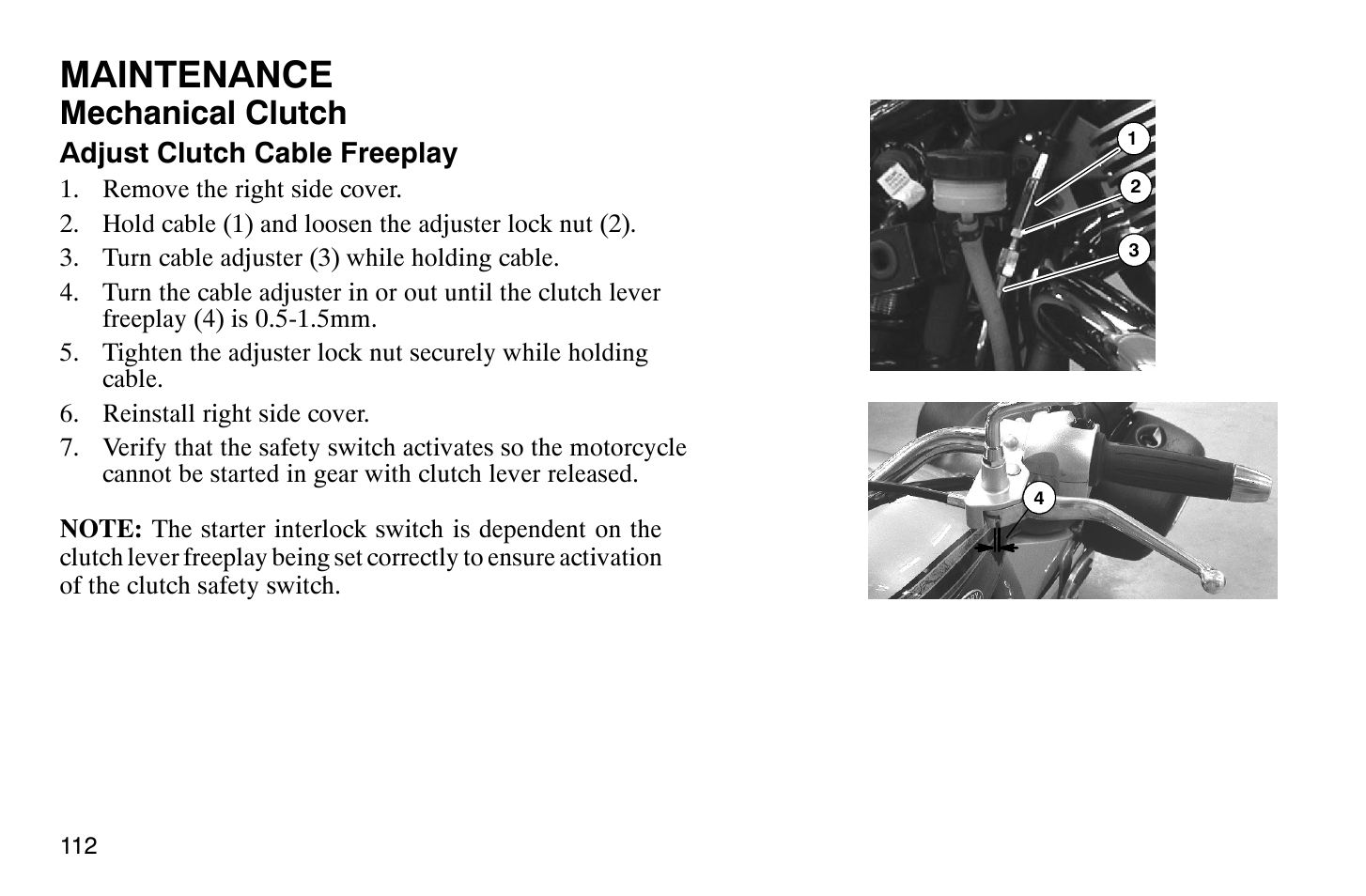 MAINTENANCE
Mechanical Clutch
Adjust Clutch Cable Freeplay
1. Remove the right side cover.
2. Hold cable (1) and loosen the adjuster lock nut (2).
3. Turn cable adjuster (3) while holding cable.
4. Turn the cable adjuster in or out until the clutch lever freeplay (4) is 0.5-1.5mm.
5. Tighten the adjuster lock nut securely while holding cable.
6. Reinstall right side cover.
7. Verify that the safety switch activates so the motorcycle cannot be started in gear with clutch lever released.

NOTE: The starter interlock switch is dependent on the clutch lever freeplay being set correctly to ensure activation of the clutch safety switch.

1
2
3
4

112