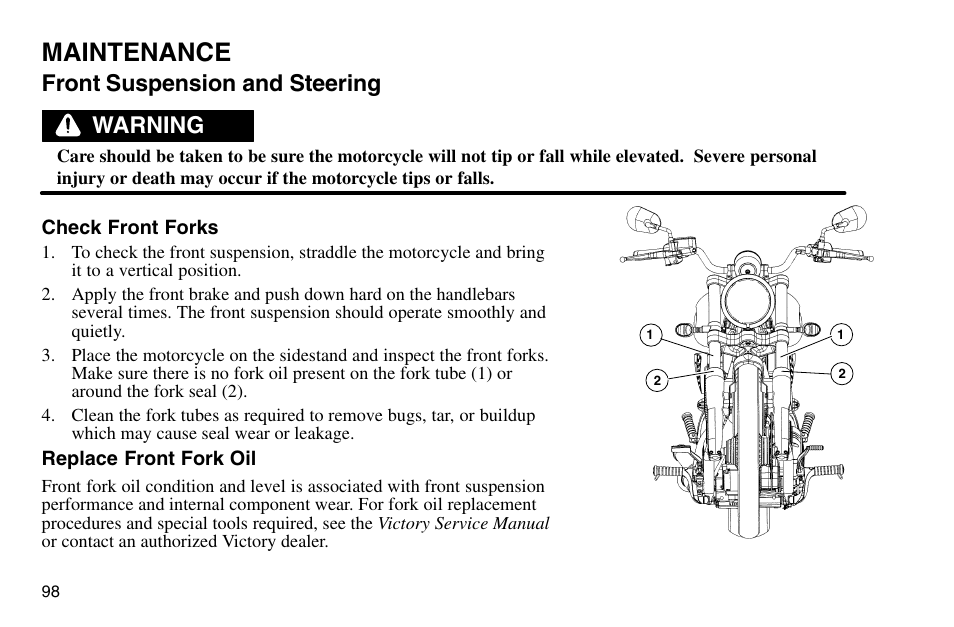 MAINTENANCE
Front Suspension and Steering

WARNING

Care should be taken to be sure the motorcycle will not tip or fall while elevated. Severe personal injury or death may occur if the motorcycle tips or falls.

Check Front Forks
1. To check the front suspension, straddle the motorcycle and bring it to a vertical position.
2. Apply the front brake and push down hard on the handlebars several times. The front suspension should operate smoothly and quietly.
3. Place the motorcycle on the sidestand and inspect the front forks. Make sure there is no fork oil present on the fork tube (1) or around the fork seal (2).
4. Clean the fork tubes as required to remove bugs, tar, or buildup which may cause seal wear or leakage.

Replace Front Fork Oil
Front fork oil condition and level is associated with front suspension performance and internal component wear. For fork oil replacement procedures and special tools required, see the Victory Service Manual or contact an authorized Victory dealer.

1
1
2
2

98