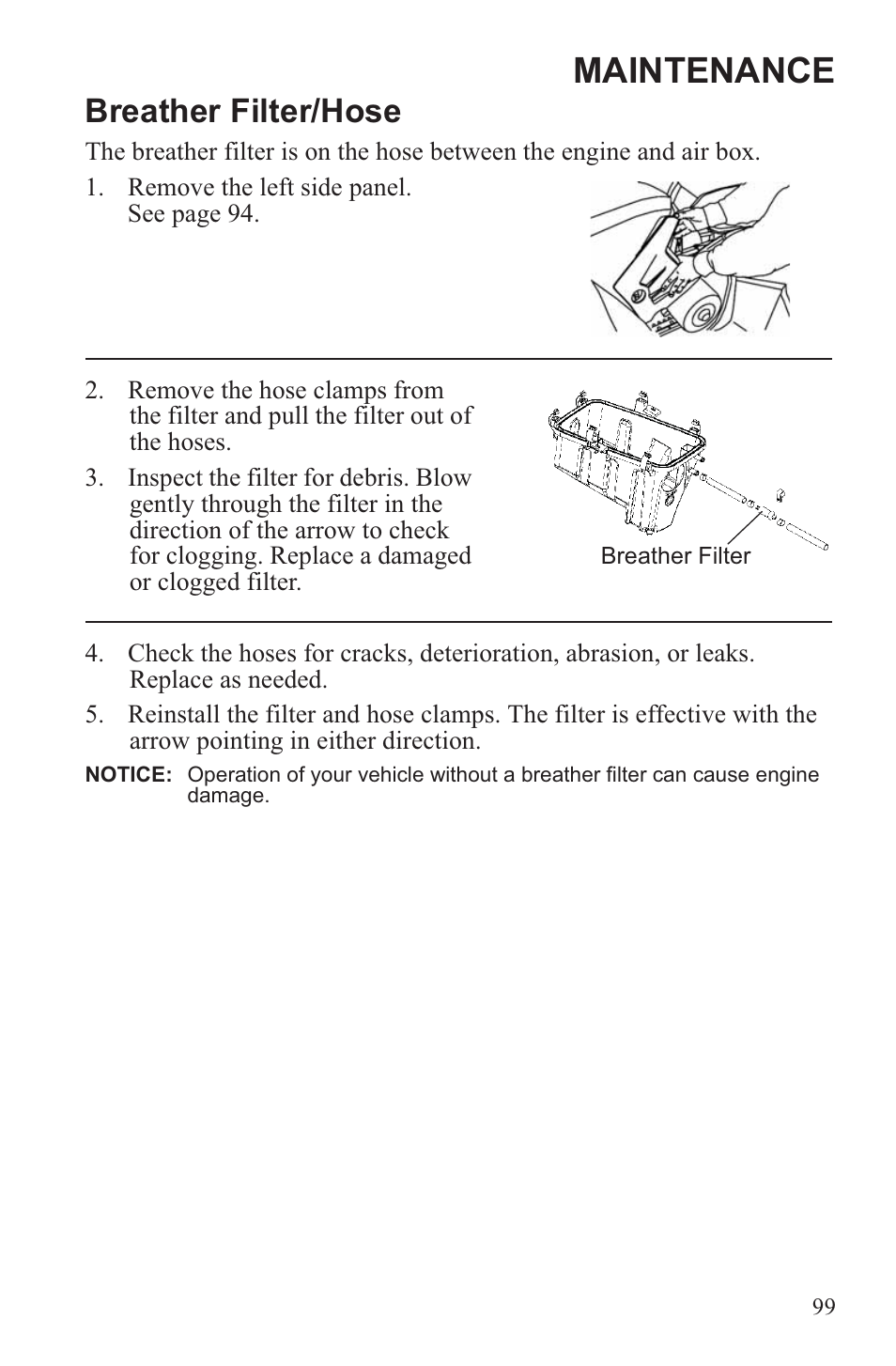 MAINTENANCE

Breather Filter/Hose

The breather filter is on the hose between the engine and air box.

1. Remove the left side panel. See page 94.

2. Remove the hose clamps from the filter and pull the filter out of the hoses.

3. Inspect the filter for debris. Blow gently through the filter in the direction of the arrow to check for clogging. Replace a damaged or clogged filter.

Breather Filter

4. Check the hoses for cracks, deterioration, abrasion, or leaks. Replace as needed.

5. Reinstall the filter and hose clamps. The filter is effective with the arrow pointing in either direction.

NOTICE: Operation of your vehicle without a breather filter can cause engine damage.

99