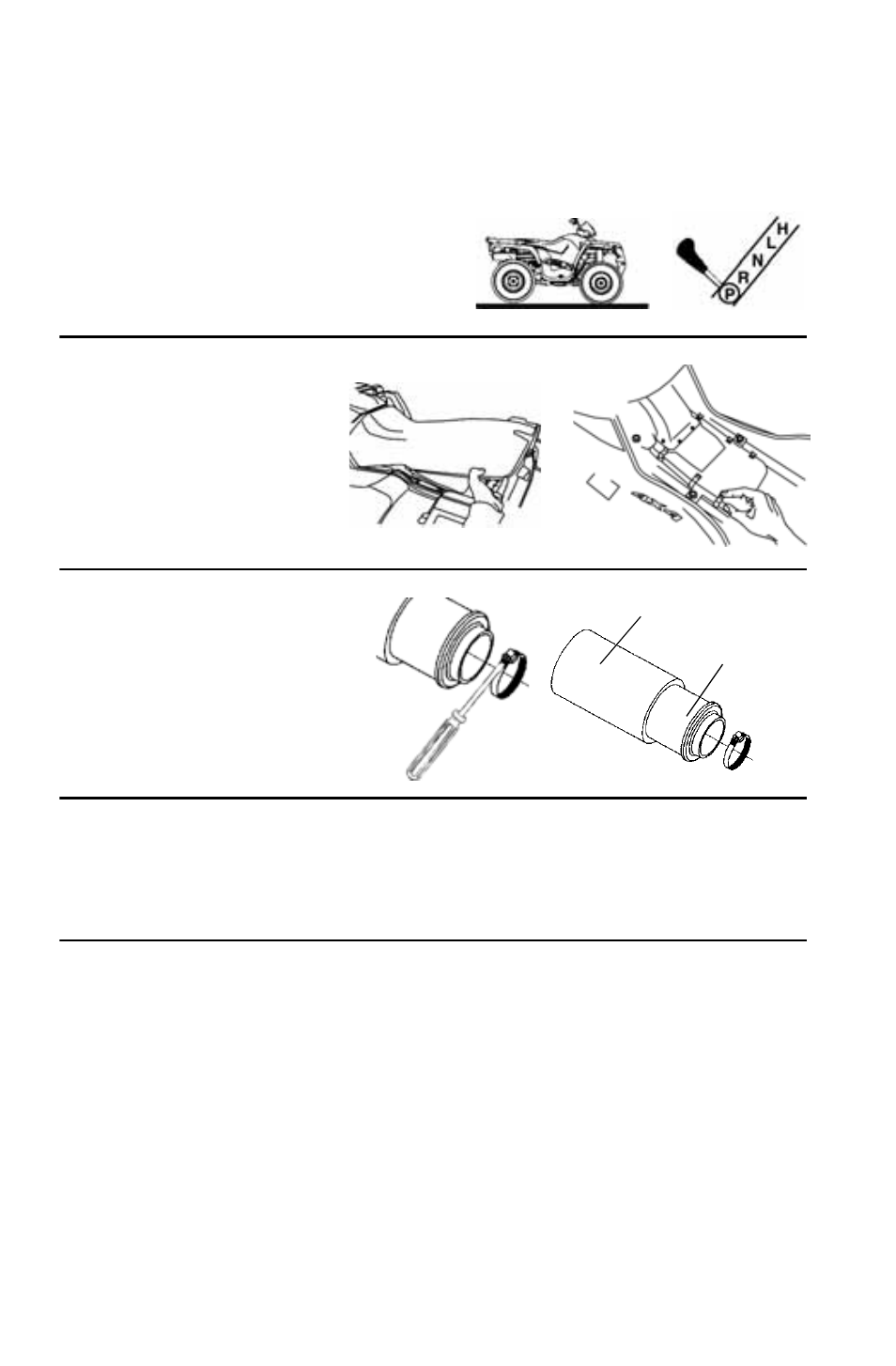 H
L
N
R
P