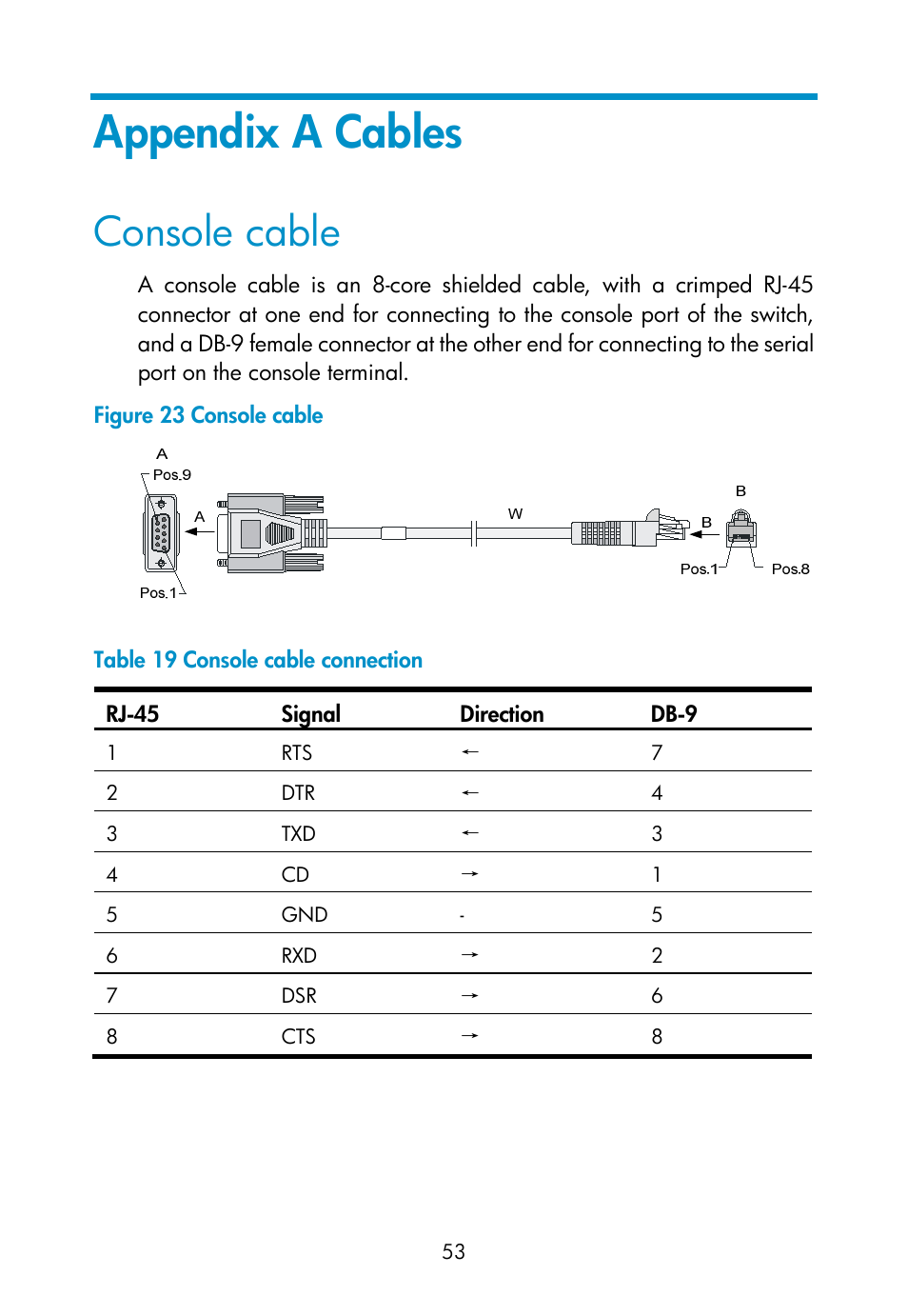 Appendix A Cables

Console cable

A console cable is an 8-core shielded cable, with a crimped RJ-45 connector at one end for connecting to the console port of the switch, and a DB-9 female connector at the other end for connecting to the serial port on the console terminal.

Figure 23 Console cable

A
Pos.9
A
Pos.1
W
B
B
Pos.1
Pos.8

Table 19 Console cable connection

| RJ-45 | Signal | Direction | DB-9 |
|---|---|---|---|
| 1 | RTS | ← | 7 |
| 2 | DTR | ← | 4 |
| 3 | TXD | ← | 3 |
| 4 | CD | → | 1 |
| 5 | GND | - | 5 |
| 6 | RXD | → | 2 |
| 7 | DSR | → | 6 |
| 8 | CTS | → | 8 |

53