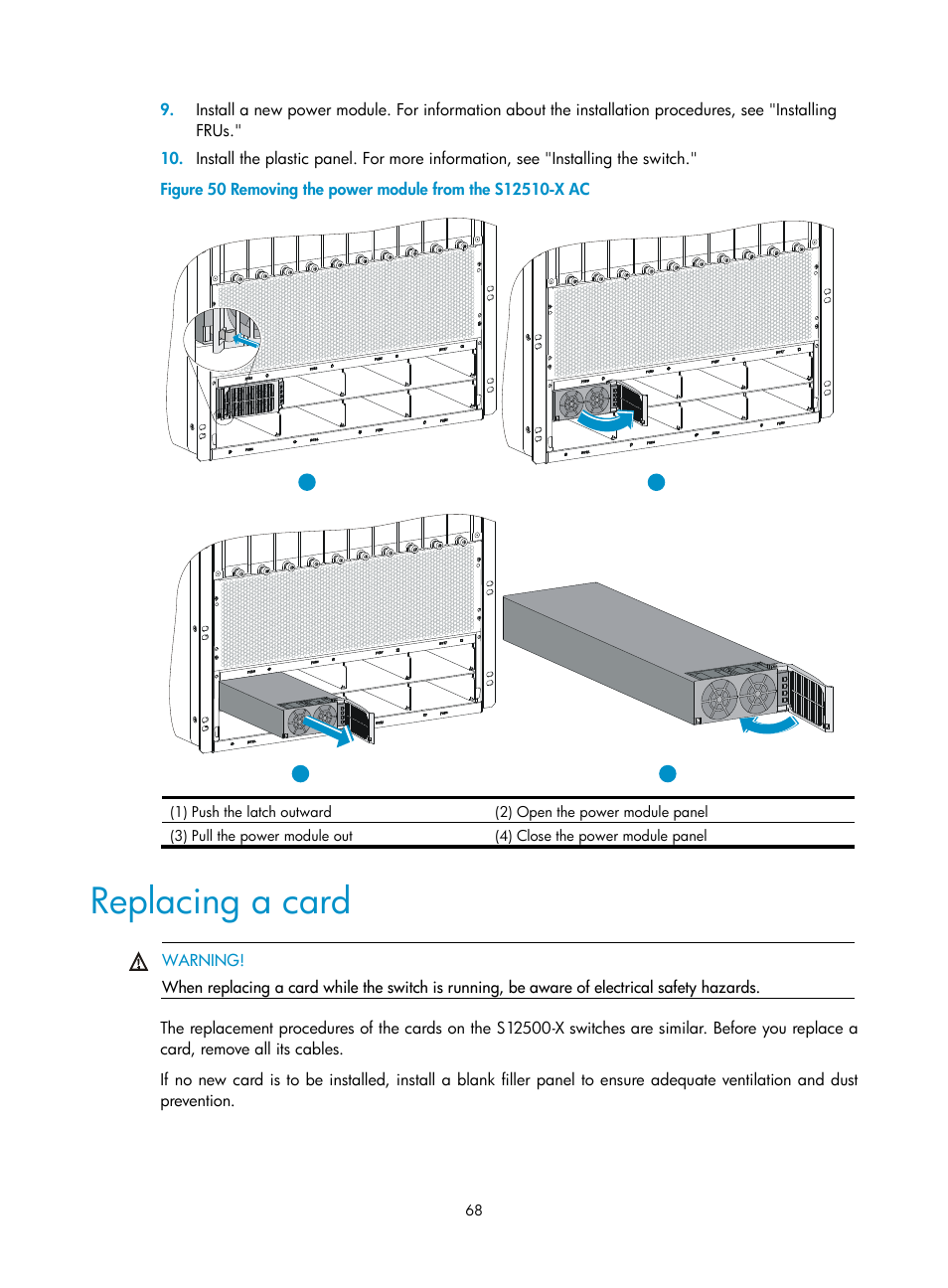 9. Install a new power module. For information about the installation procedures, see "Installing FRUs."

10. Install the plastic panel. For more information, see "Installing the switch."

Figure 50 Removing the power module from the S12510-X AC

| (1) Push the latch outward | (2) Open the power module panel |
|---|---|
| (3) Pull the power module out | (4) Close the power module panel |

Replacing a card

WARNING!

When replacing a card while the switch is running, be aware of electrical safety hazards.

The replacement procedures of the cards on the S12500-X switches are similar. Before you replace a card, remove all its cables.

If no new card is to be installed, install a blank filler panel to ensure adequate ventilation and dust prevention.

68